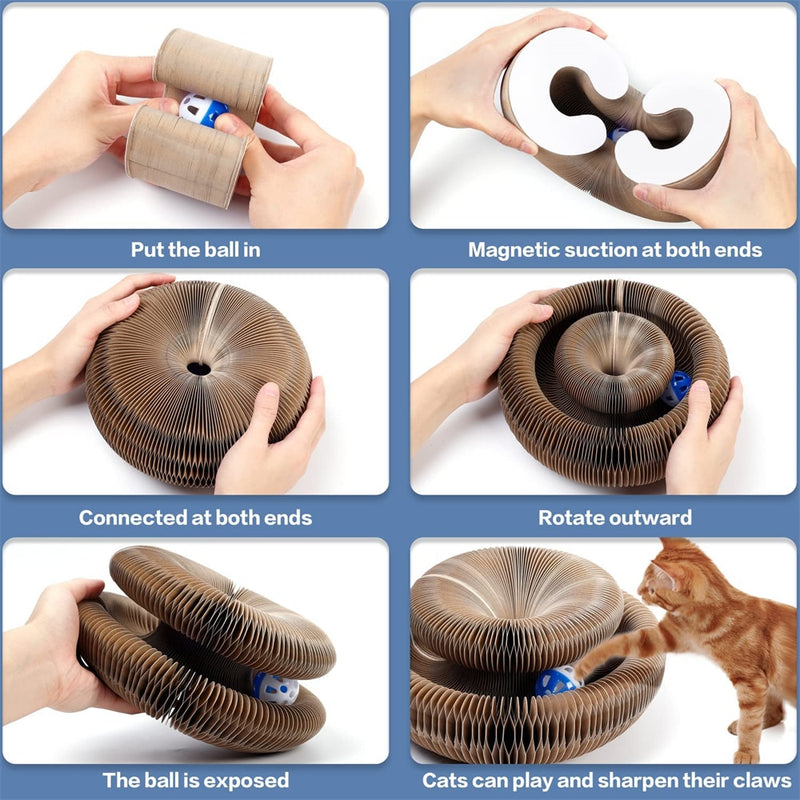 Put the ball in

Magnetic suction at both ends

Connected at both ends

Rotate outward

The ball is exposed

Cats can play and sharpen their claws