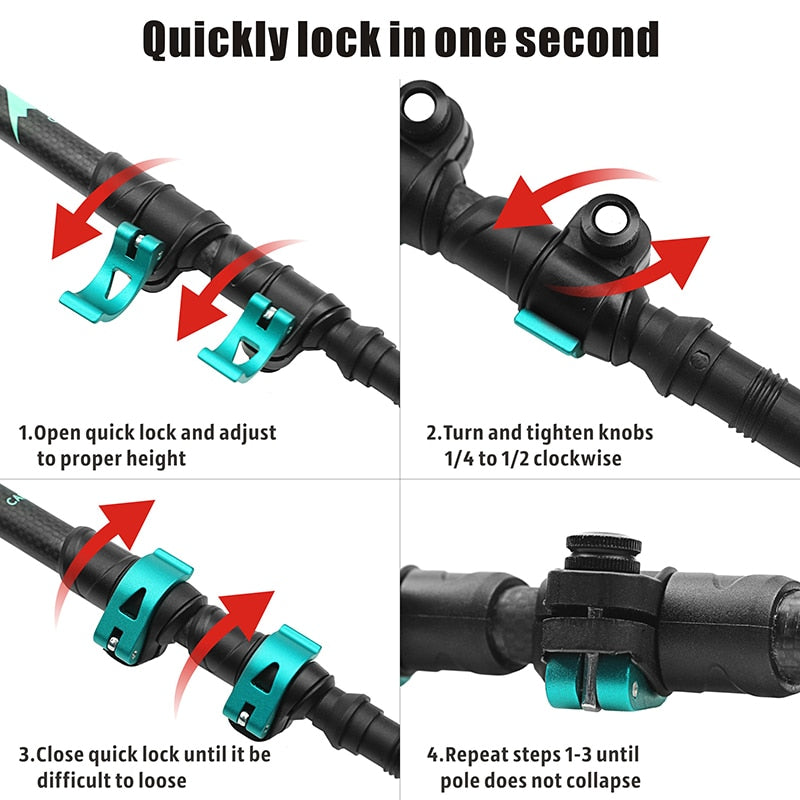 Quickly lock in one second

1.Open quick lock and adjust to proper height

2.Turn and tighten knobs 1/4 to 1/2 clockwise

3.Close quick lock until it be difficult to loose

4.Repeat steps 1-3 until pole does not collapse