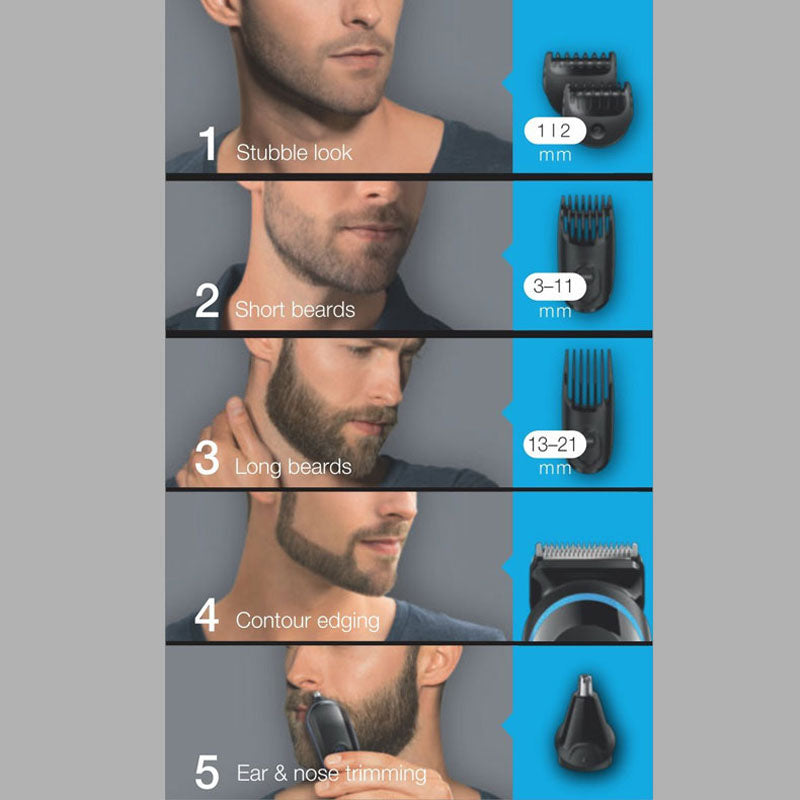 1 Stubble look

1 | 2
mm

2 Short beards

3–11
mm

3 Long beards

13–21
mm

4 Contour edging

5 Ear & nose trimming