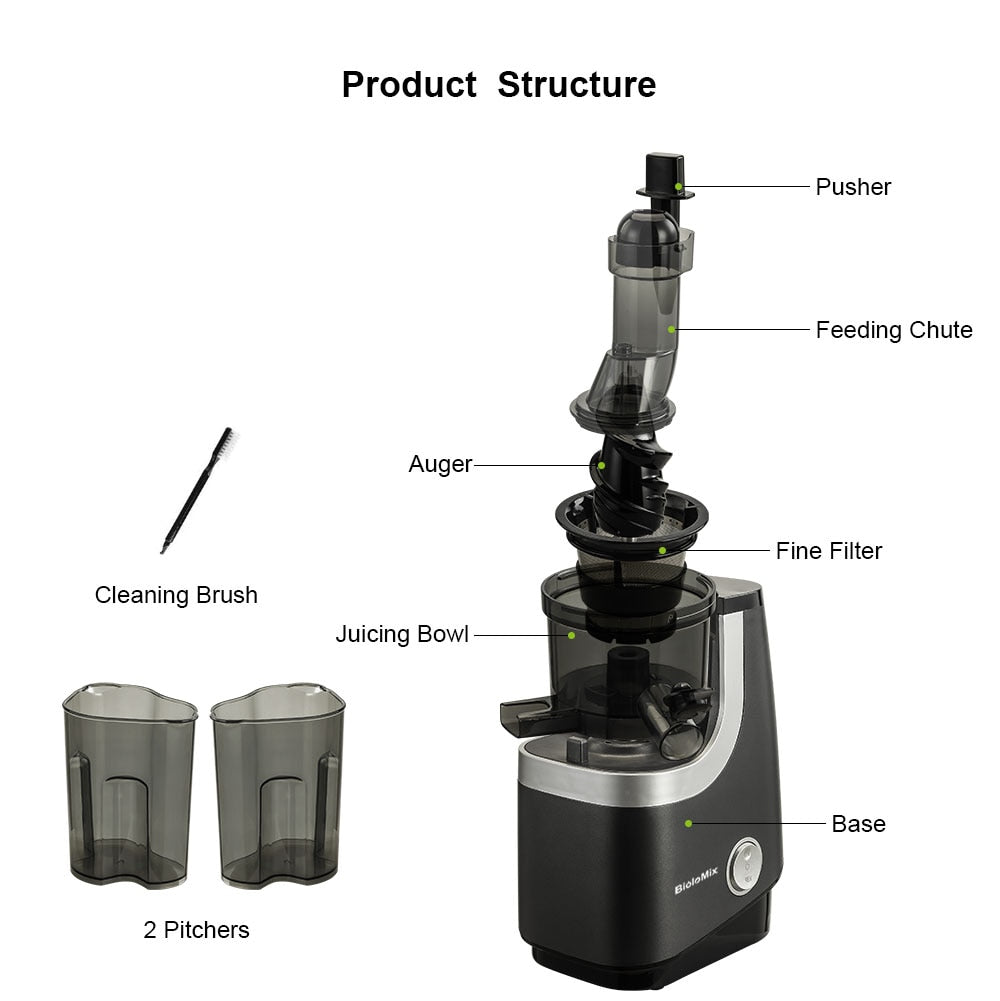 Product Structure

Pusher

Feeding Chute

Auger

Fine Filter

Cleaning Brush

Juicing Bowl

Base

BioloMix

2 Pitchers