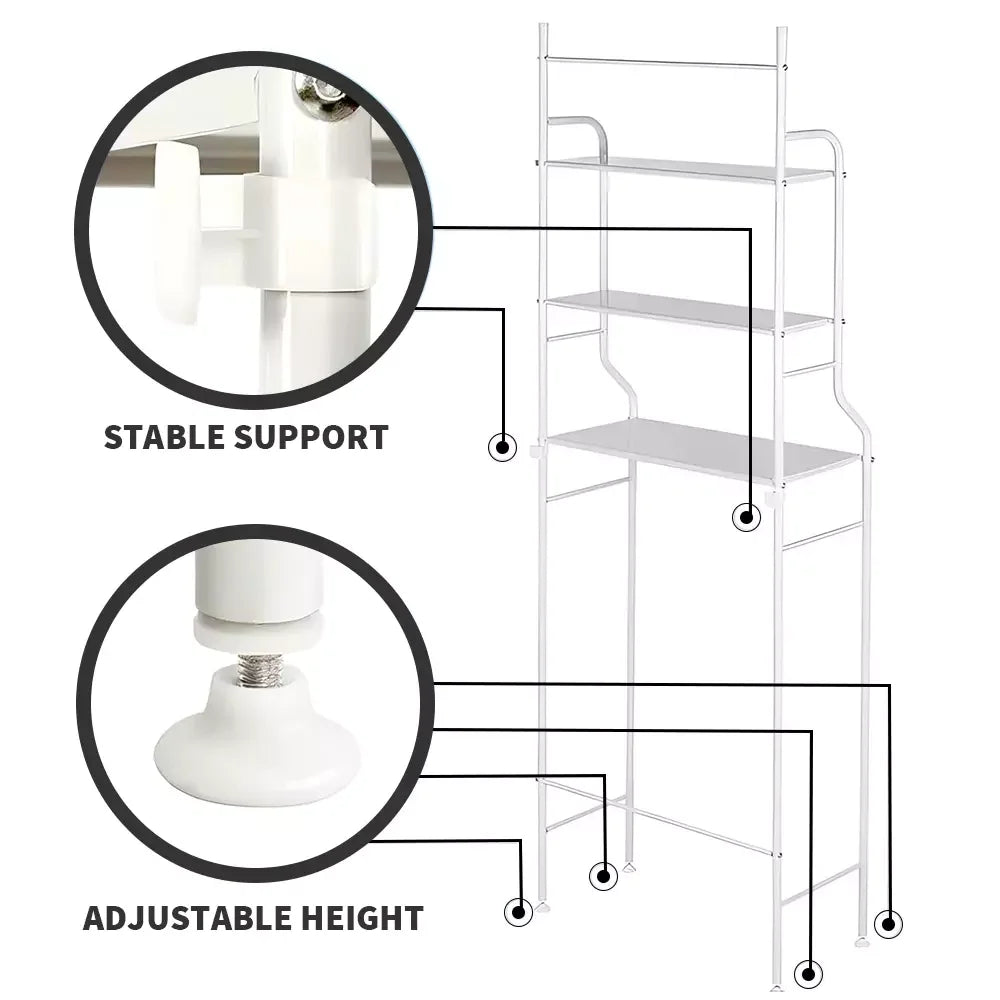 STABLE SUPPORT

ADJUSTABLE HEIGHT