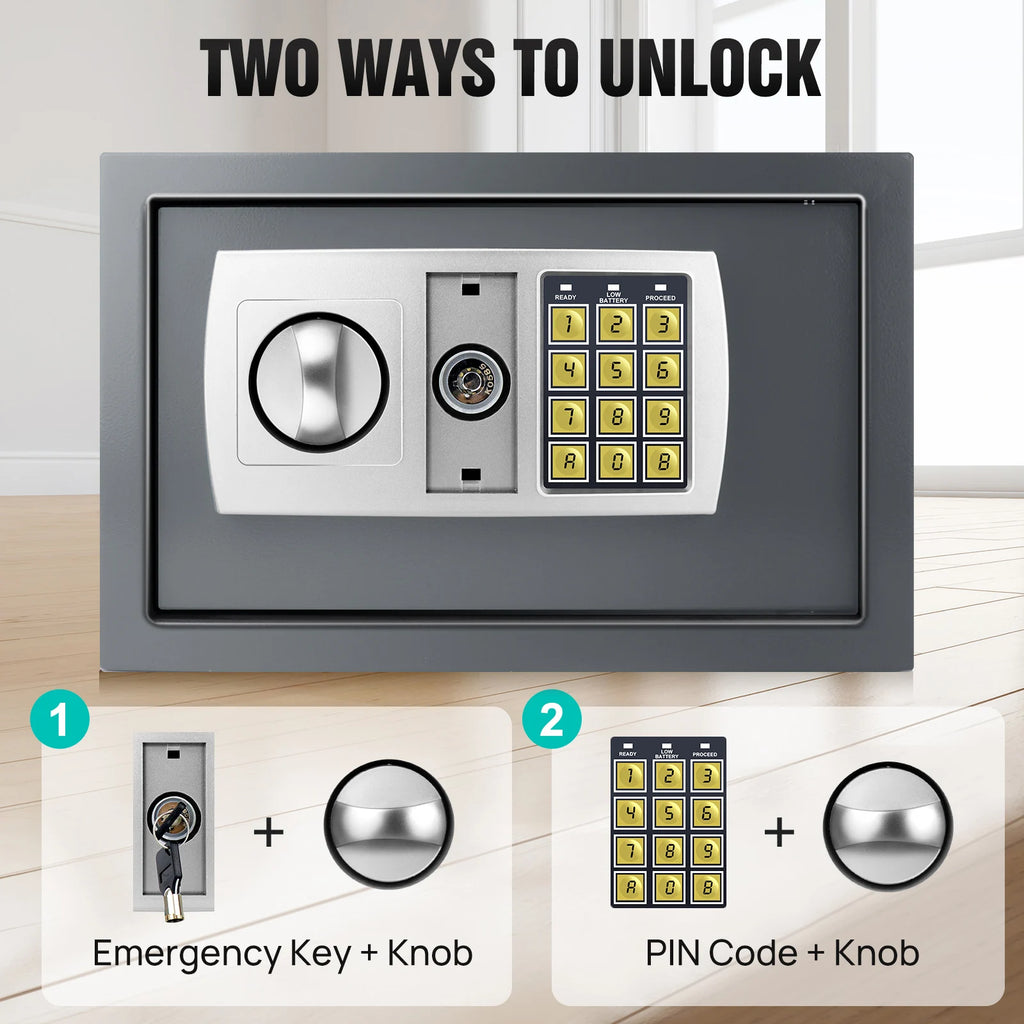 TWO WAYS TO UNLOCK

READY LOW BATTERY PROCEED

1 2 3
4 5 6
7 8 9
A 0 B

1

+

Emergency Key + Knob

2

READY LOW BATTERY PROCEED

1 2 3
4 5 6
7 8 9
A 0 B

+

PIN Code + Knob