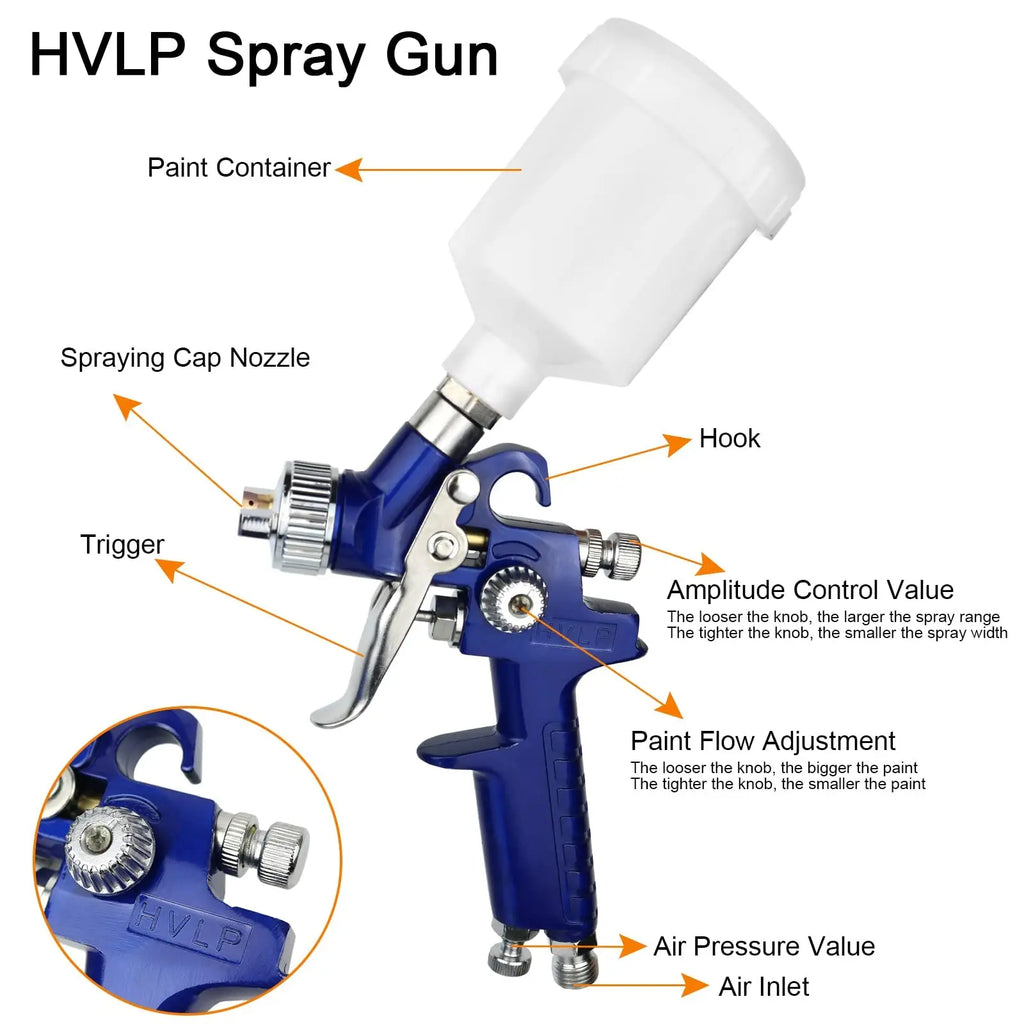 HVLP Spray Gun

Paint Container

Spraying Cap Nozzle

Hook

Trigger

Amplitude Control Value
The looser the knob, the larger the spray range
The tighter the knob, the smaller the spray width

HVLP

Paint Flow Adjustment
The looser the knob, the bigger the paint
The tighter the knob, the smaller the paint

HVLP

Air Pressure Value

Air Inlet