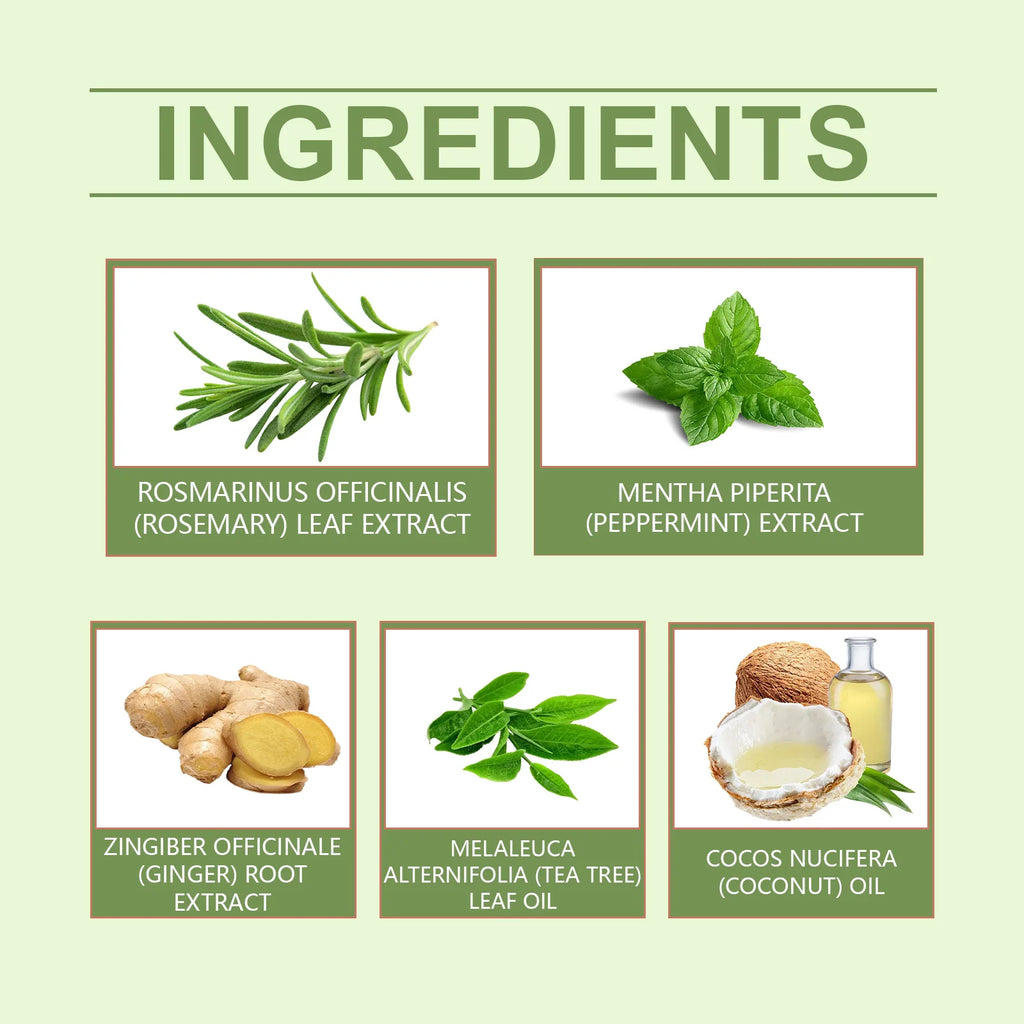 INGREDIENTS

ROSMARINUS OFFICINALIS (ROSEMARY) LEAF EXTRACT

MENTHA PIPERITA (PEPPERMINT) EXTRACT

ZINGIBER OFFICINALE (GINGER) ROOT EXTRACT

MELALEUCA ALTERNIFOLIA (TEA TREE) LEAF OIL

COCOS NUCIFERA (COCONUT) OIL