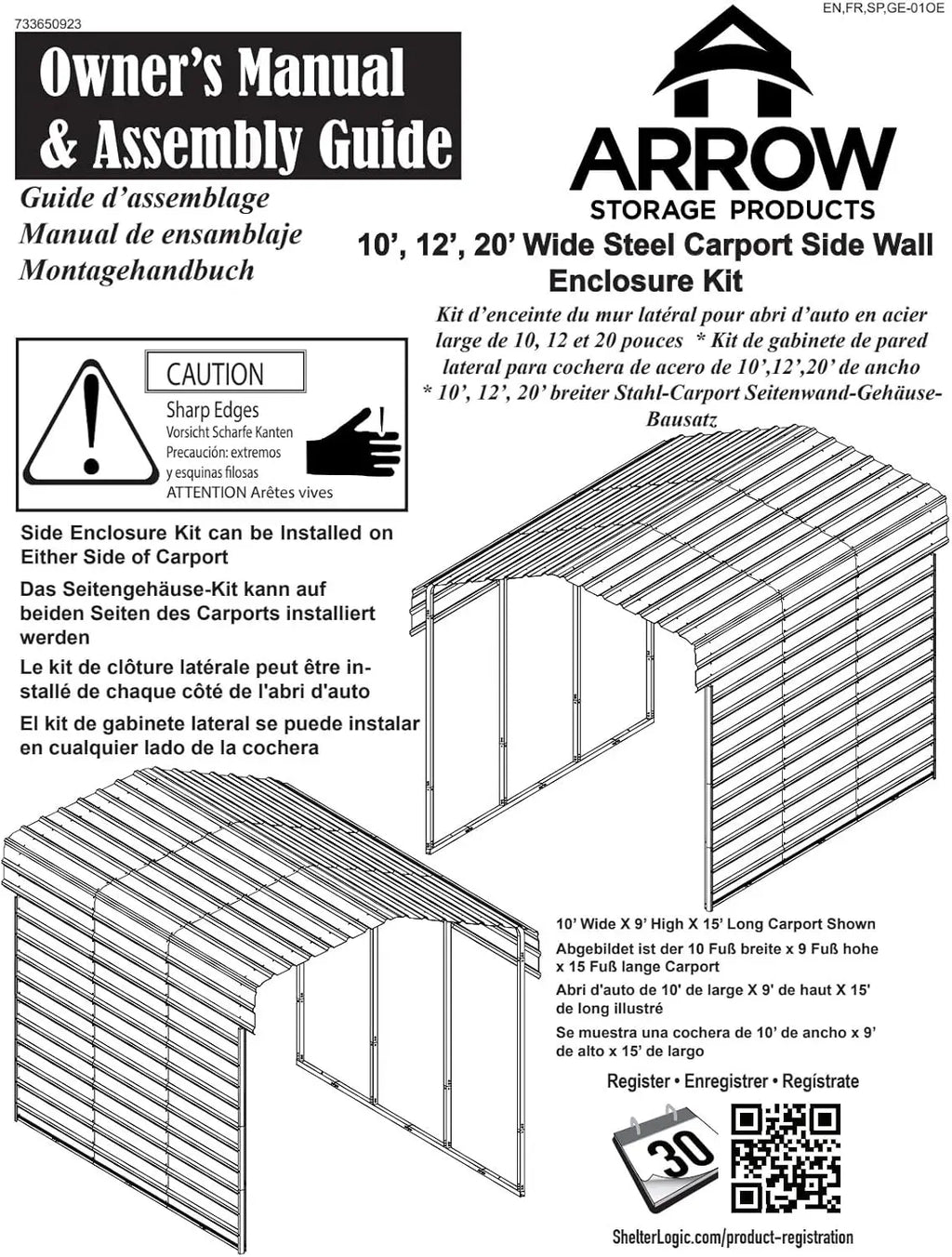 733650923

EN,FR,SP,GE-01OE

Owner's Manual & Assembly Guide

Guide d'assemblage
Manual de ensamblaje
Montagehandbuch

ARROW
STORAGE PRODUCTS

10', 12', 20' Wide Steel Carport Side Wall Enclosure Kit

Kit d'enceinte du mur latéral pour abri d'auto en acier large de 10, 12 et 20 pouces * Kit de gabinete de pared lateral para cochera de acero de 10',12',20' de ancho * 10', 12', 20' breiter Stahl-Carport Seitenwand-Gehäuse-Bausatz

CAUTION
Sharp Edges
Vorsicht Scharfe Kanten
Precaución: extremos y esquinas filosas
ATTENTION Arêtes vives

Side Enclosure Kit can be Installed on Either Side of Carport

Das Seitengehäuse-Kit kann auf beiden Seiten des Carports installiert werden

Le kit de clôture latérale peut être installé de chaque côté de l'abri d'auto

El kit de gabinete lateral se puede instalar en cualquier lado de la cochera

10' Wide X 9' High X 15' Long Carport Shown

Abgebildet ist der 10 Fuß breite x 9 Fuß hohe x 15 Fuß lange Carport

Abri d'auto de 10' de large X 9' de haut X 15' de long illustré

Se muestra una cochera de 10' de ancho x 9' de alto x 15' de largo

Register • Enregistrer • Regístrate

30

ShelterLogic.com/product-registration