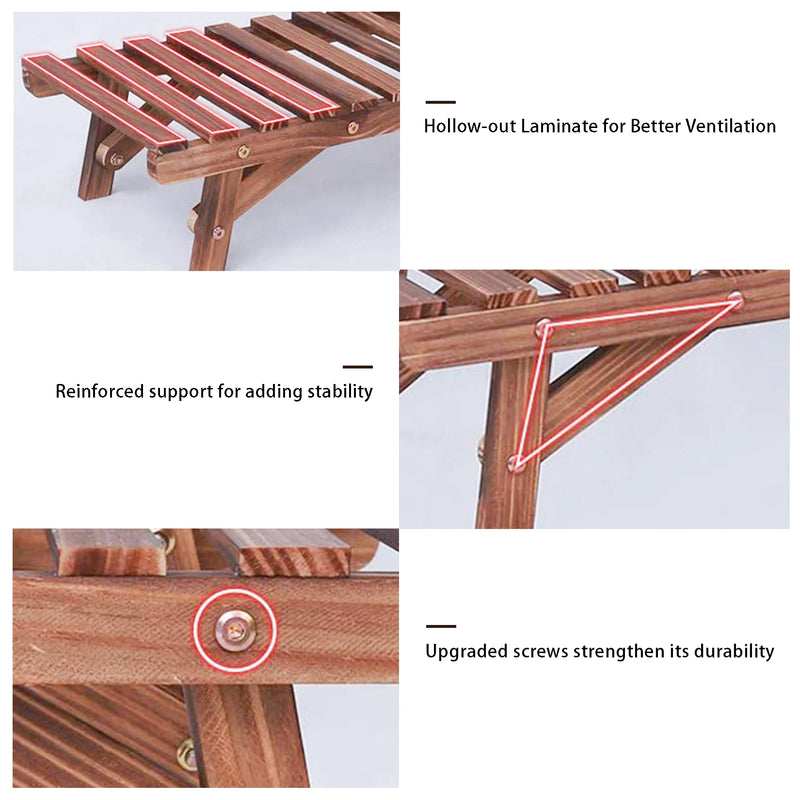 Hollow-out Laminate for Better Ventilation

Reinforced support for adding stability

Upgraded screws strengthen its durability