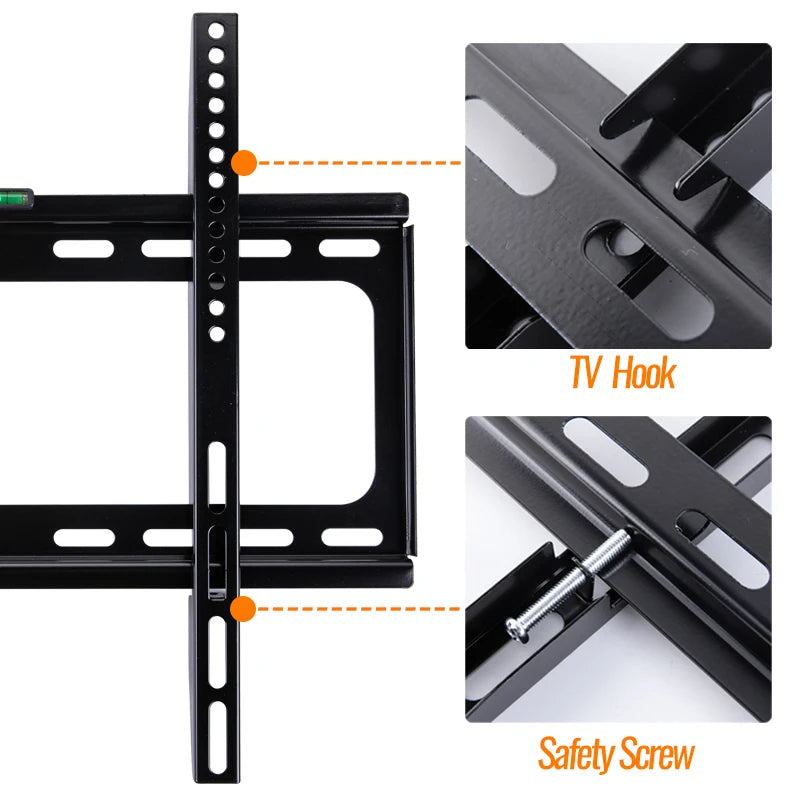 TV Hook

Safety Screw