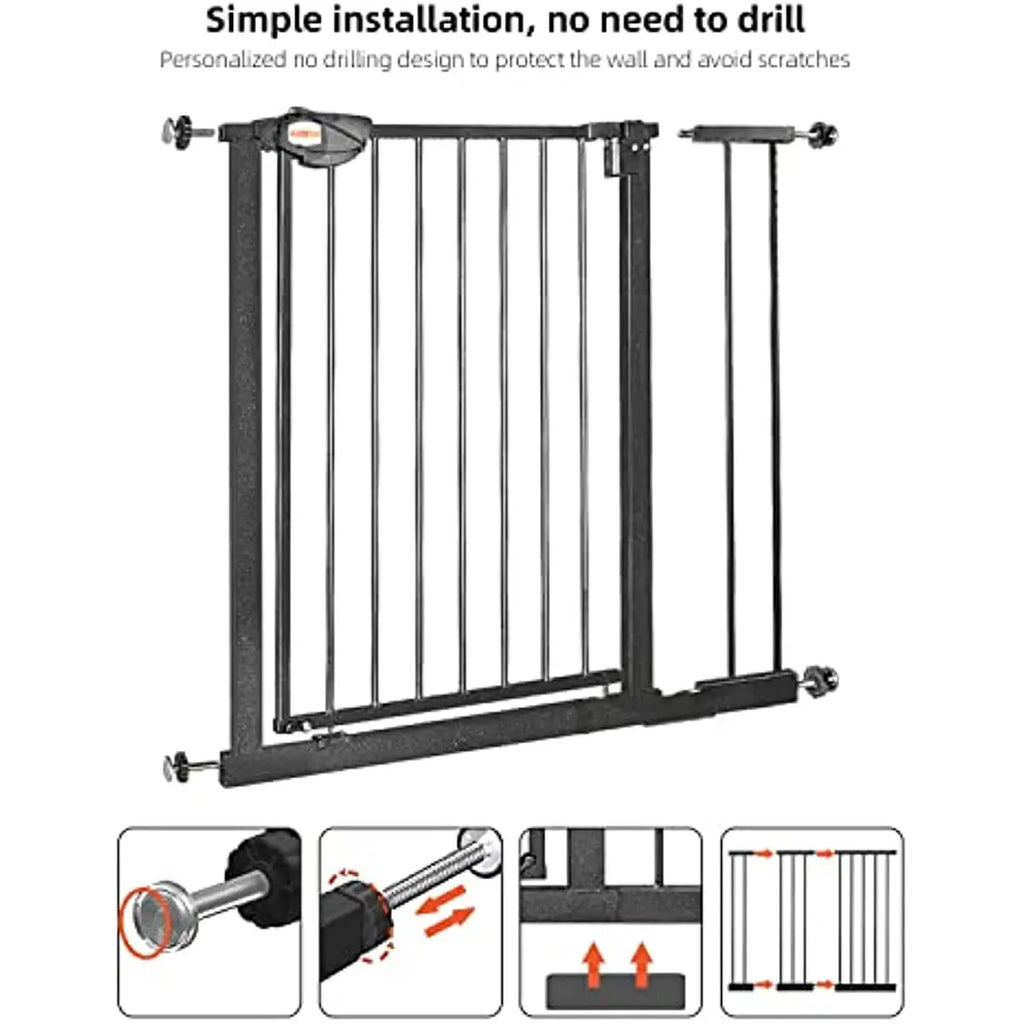 Simple installation, no need to drill

Personalized no drilling design to protect the wall and avoid scratches