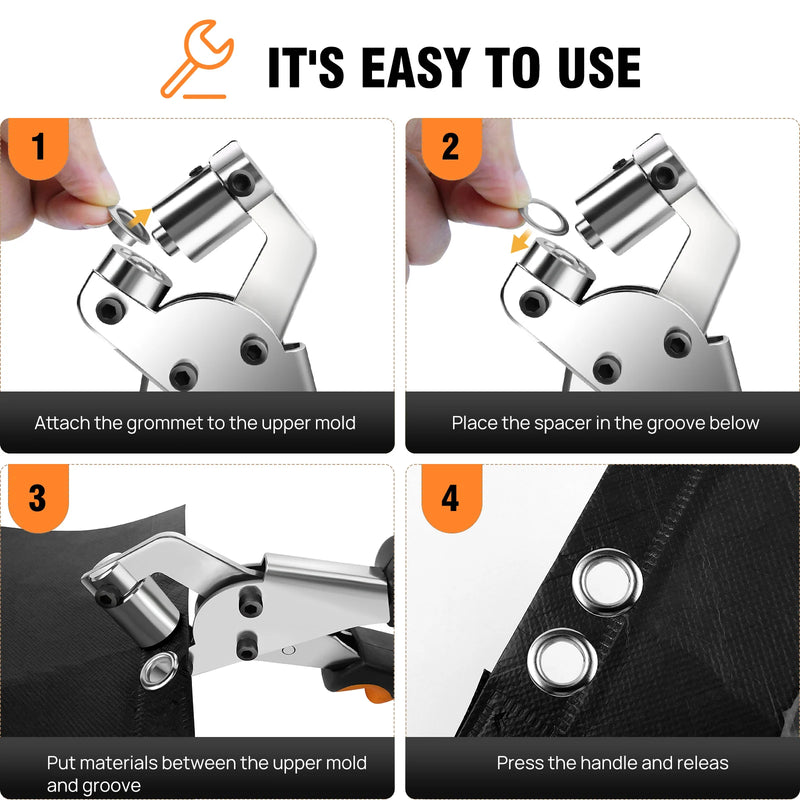 IT'S EASY TO USE

1

Attach the grommet to the upper mold

2

Place the spacer in the groove below

3

Put materials between the upper mold and groove

4

Press the handle and releas