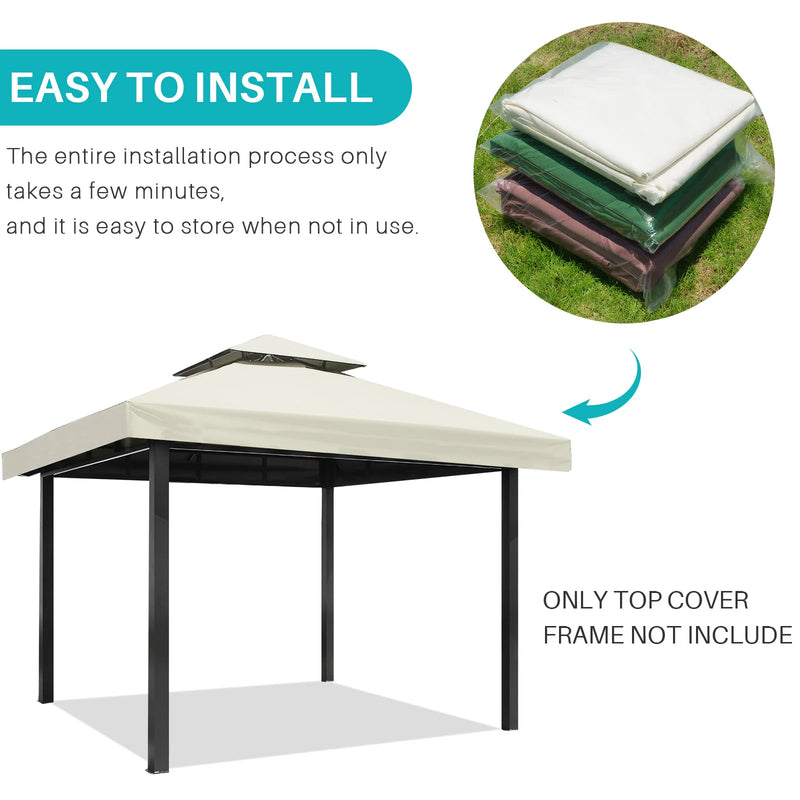 EASY TO INSTALL

The entire installation process only takes a few minutes,
and it is easy to store when not in use.

ONLY TOP COVER
FRAME NOT INCLUDE