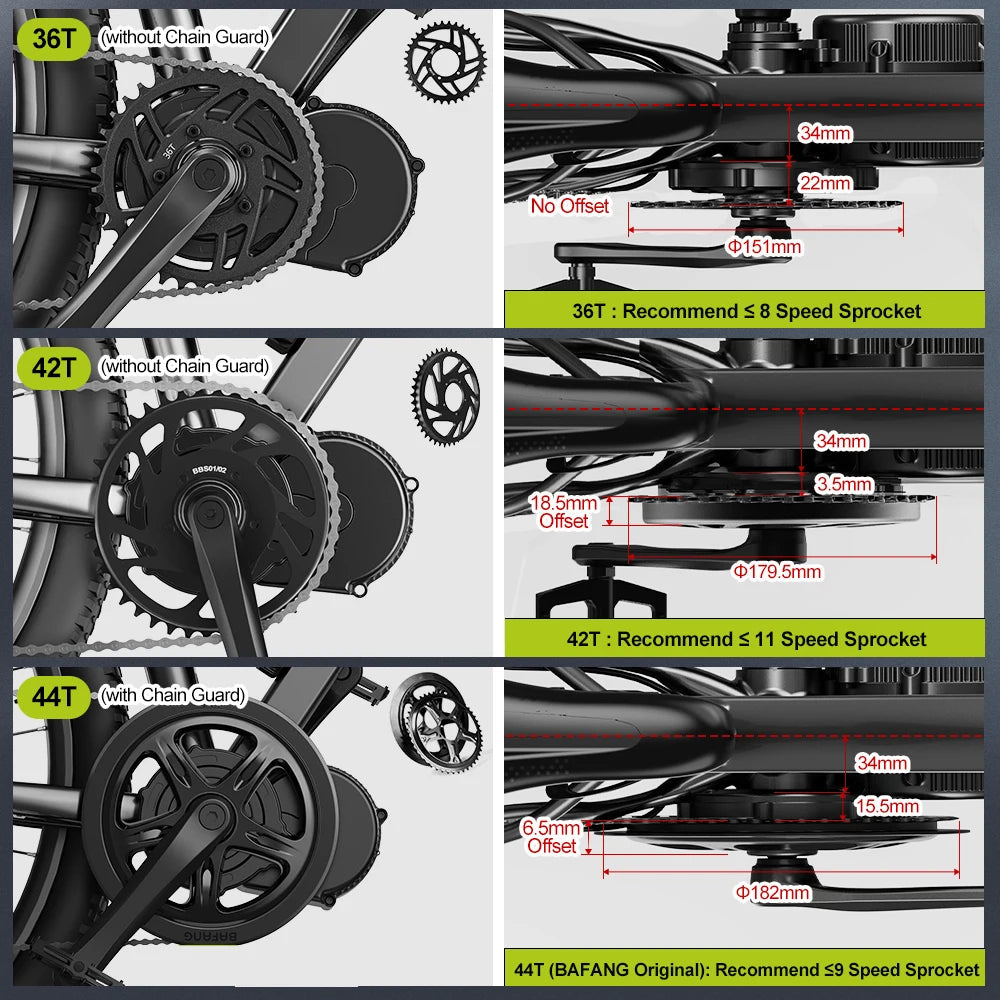 36T (without Chain Guard)

36T

34mm
22mm
No Offset
Φ151mm

36T : Recommend ≤ 8 Speed Sprocket

42T (without Chain Guard)

BBS01/02

34mm
3.5mm
18.5mm Offset
Φ179.5mm

42T : Recommend ≤ 11 Speed Sprocket

44T (with Chain Guard)

BAFANG

34mm
15.5mm
6.5mm Offset
Φ182mm

44T (BAFANG Original): Recommend ≤9 Speed Sprocket