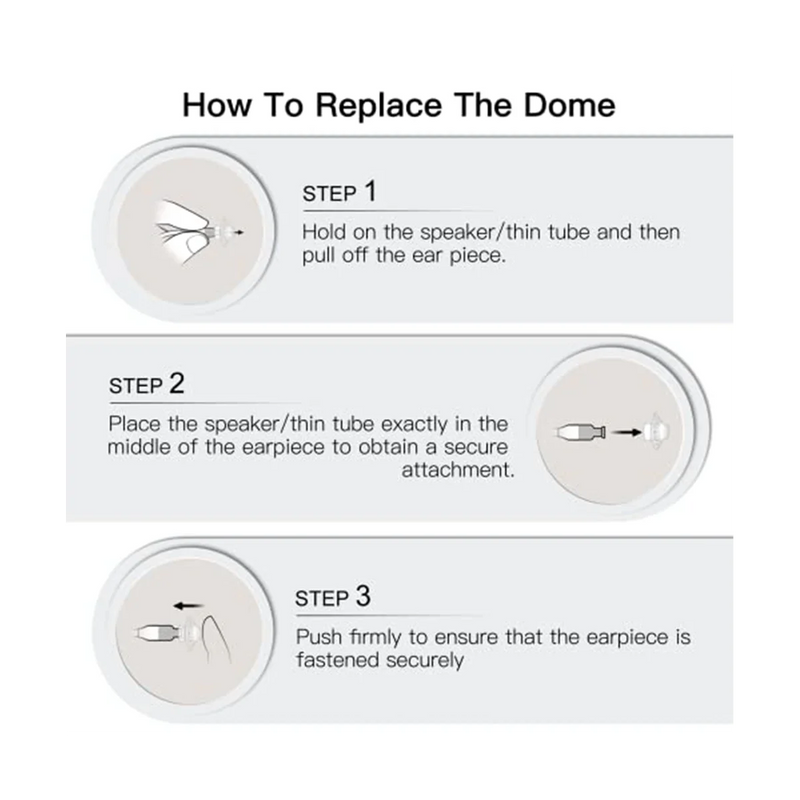 How To Replace The Dome

STEP 1

Hold on the speaker/thin tube and then pull off the ear piece.

STEP 2

Place the speaker/thin tube exactly in the middle of the earpiece to obtain a secure attachment.

STEP 3

Push firmly to ensure that the earpiece is fastened securely