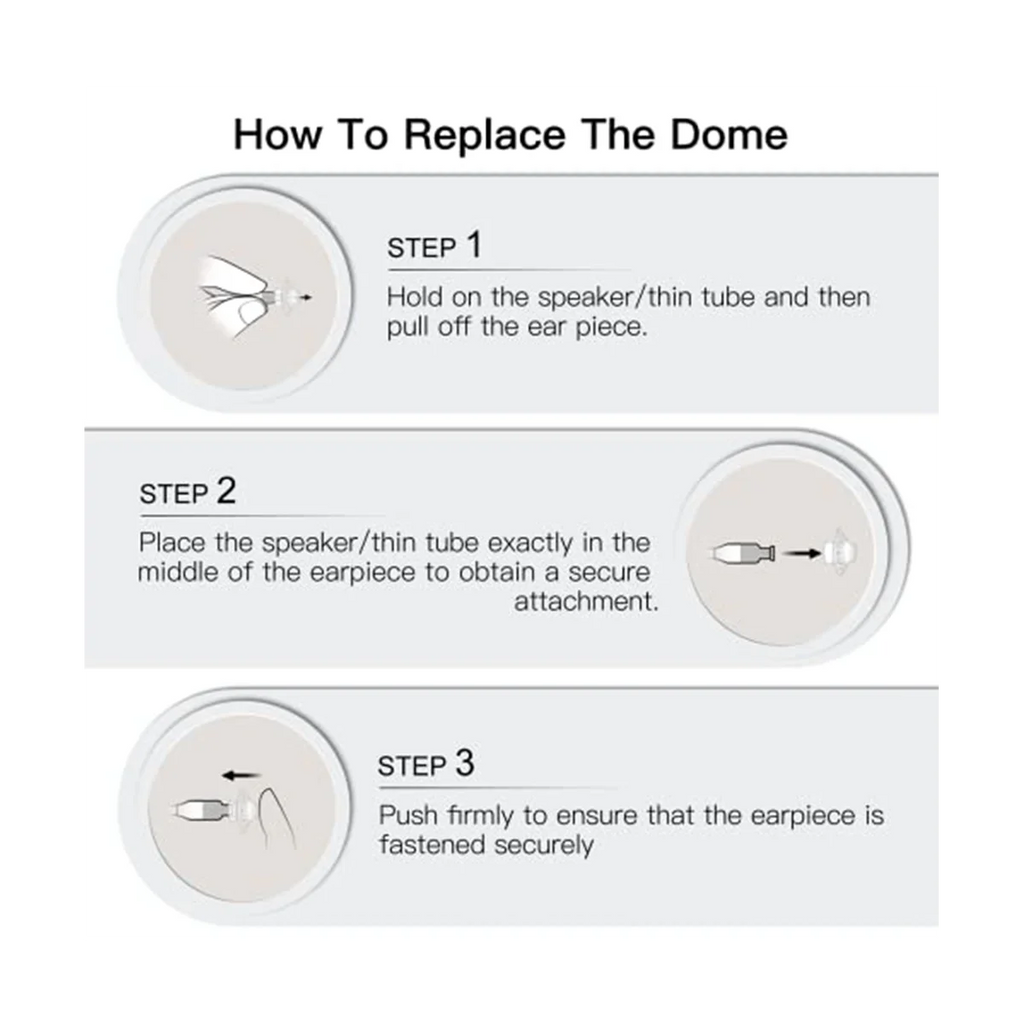 How To Replace The Dome

STEP 1

Hold on the speaker/thin tube and then pull off the ear piece.

STEP 2

Place the speaker/thin tube exactly in the middle of the earpiece to obtain a secure attachment.

STEP 3

Push firmly to ensure that the earpiece is fastened securely