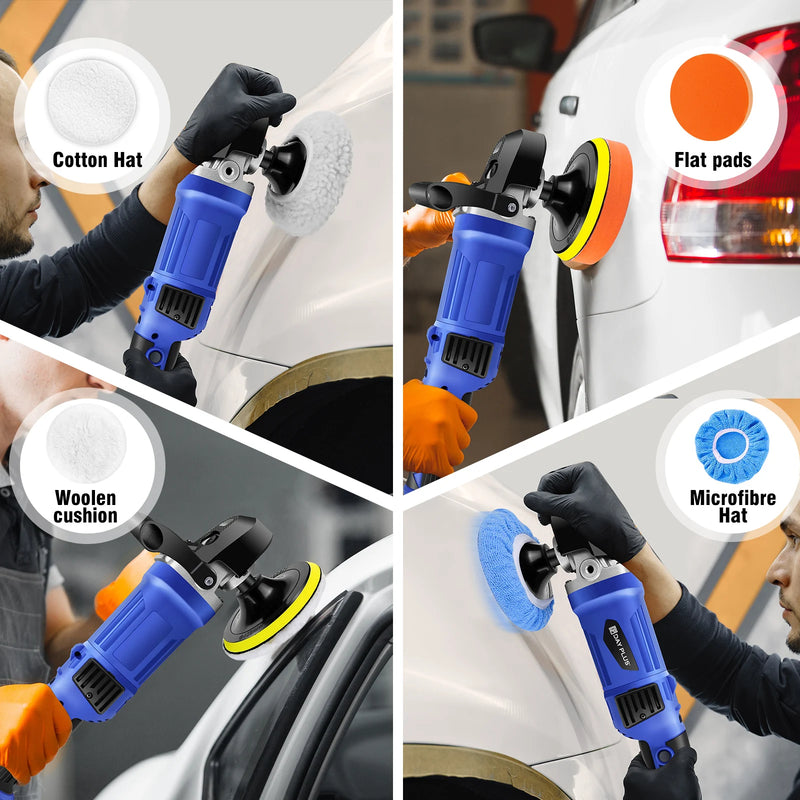 Cotton Hat

Flat pads

Woolen cushion

Microfibre Hat

DAY PLUS