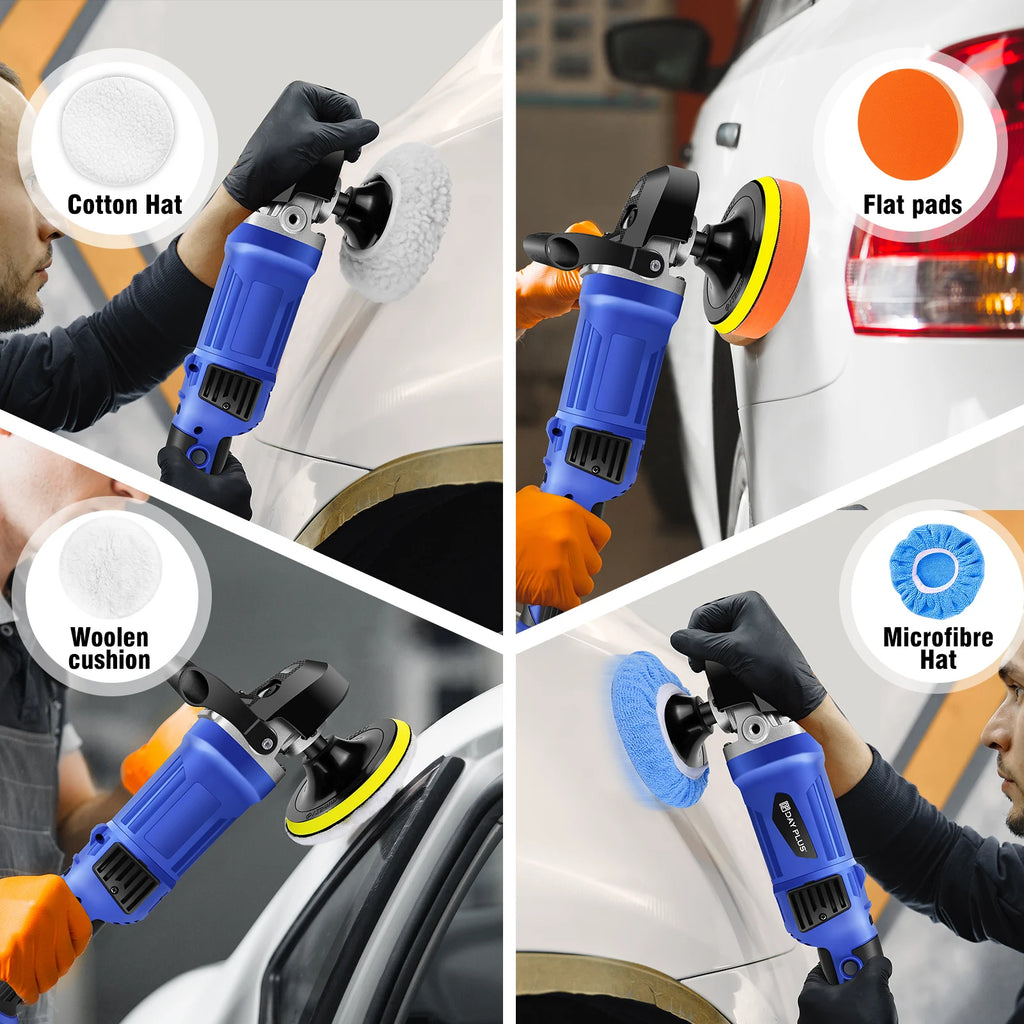 Cotton Hat

Flat pads

Woolen cushion

Microfibre Hat

DAY PLUS