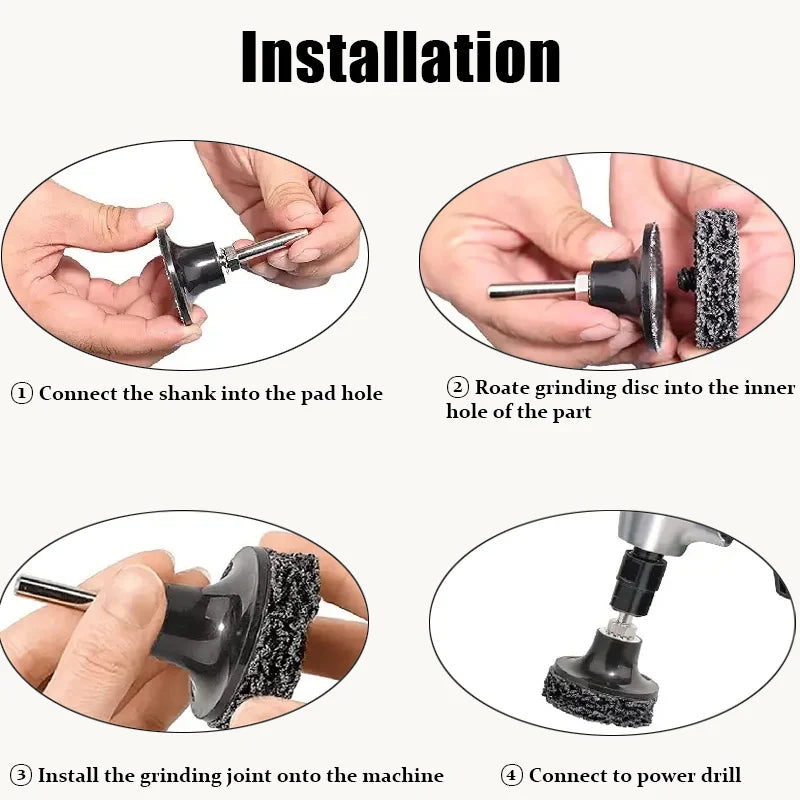 Installation

① Connect the shank into the pad hole

② Roate grinding disc into the inner hole of the part

③ Install the grinding joint onto the machine

④ Connect to power drill