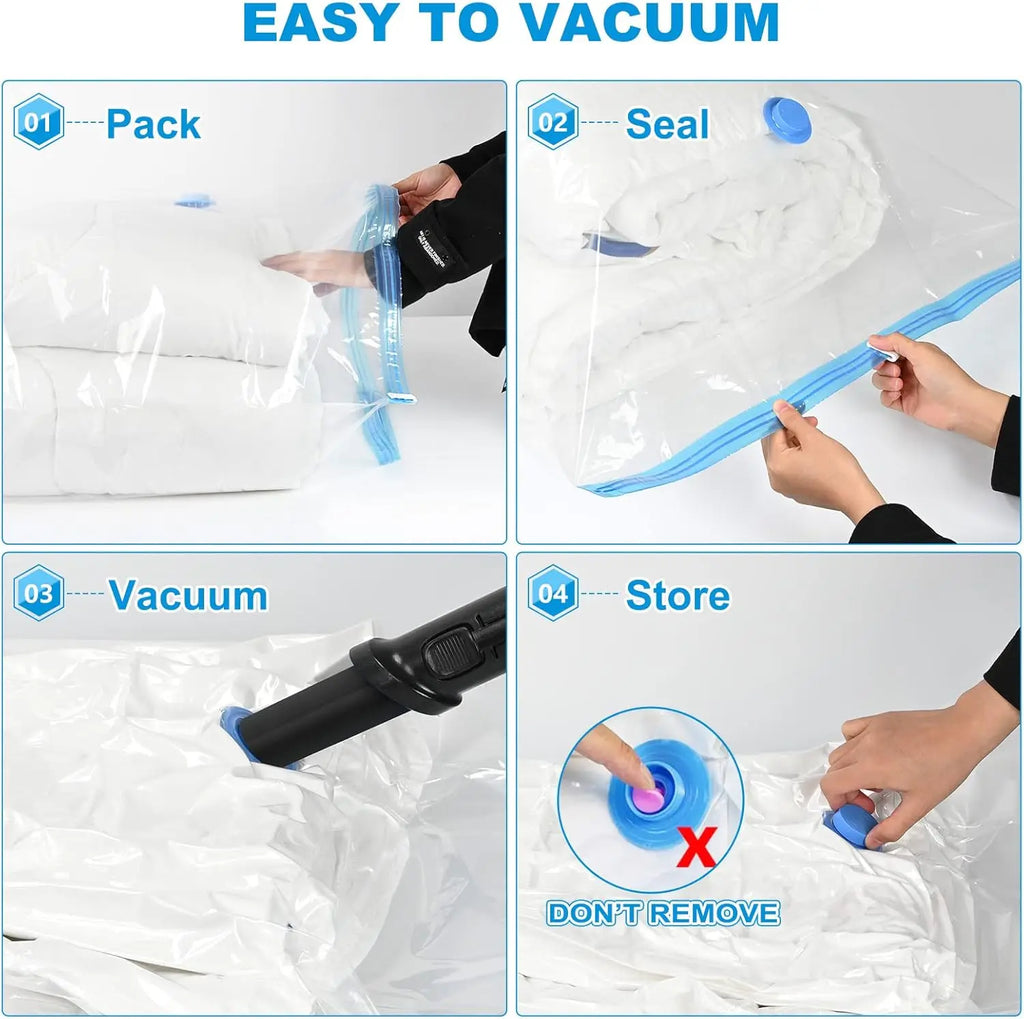 EASY TO VACUUM

01 Pack

02 Seal

03 Vacuum

04 Store

X

DON'T REMOVE