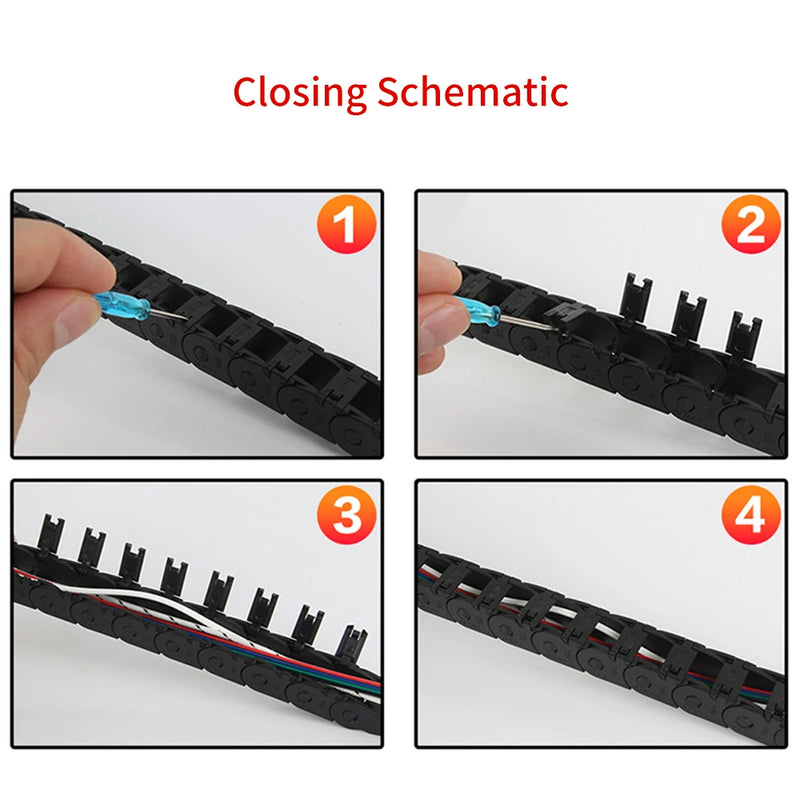 Closing Schematic

1

2

3

4