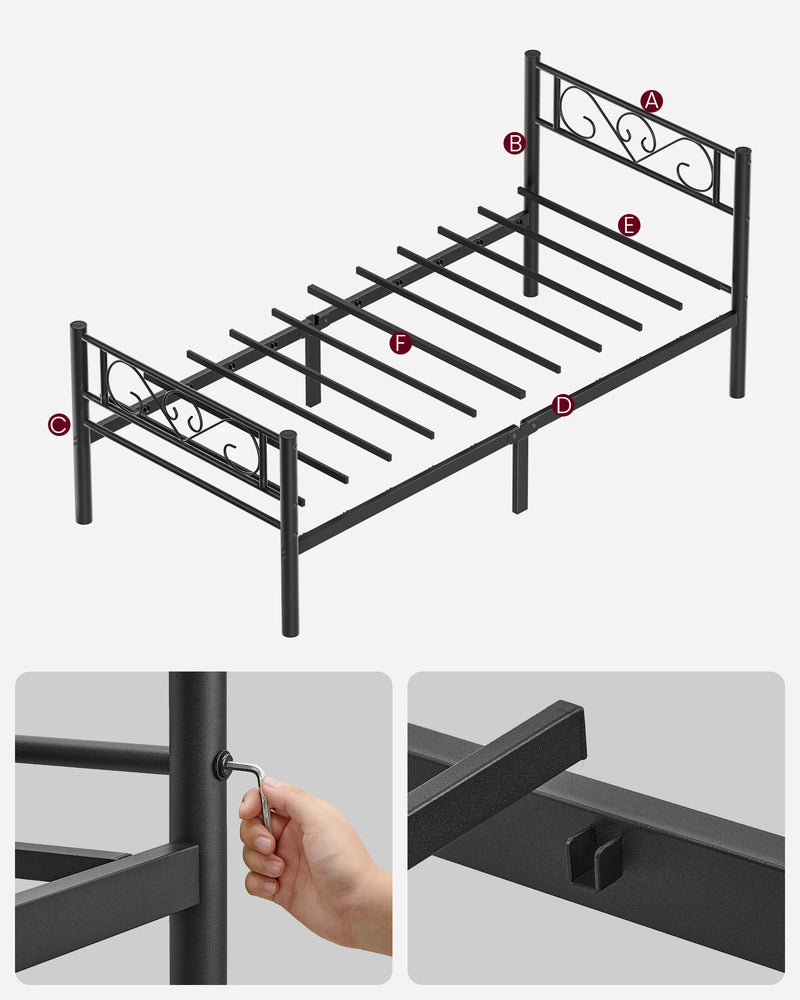 A
B
E
F
D
C