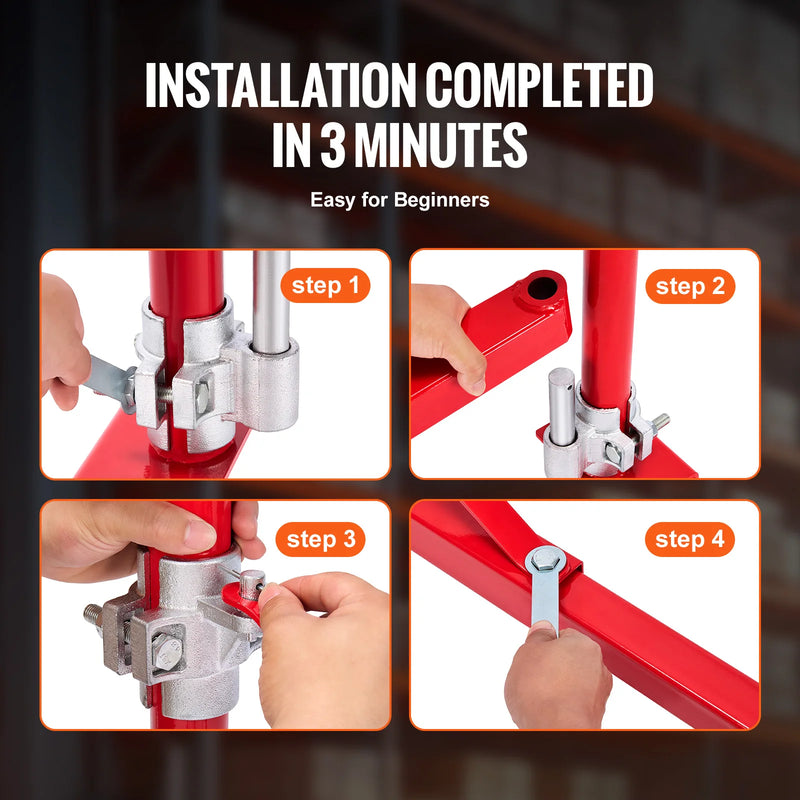 INSTALLATION COMPLETED IN 3 MINUTES

Easy for Beginners

step 1

step 2

step 3

step 4