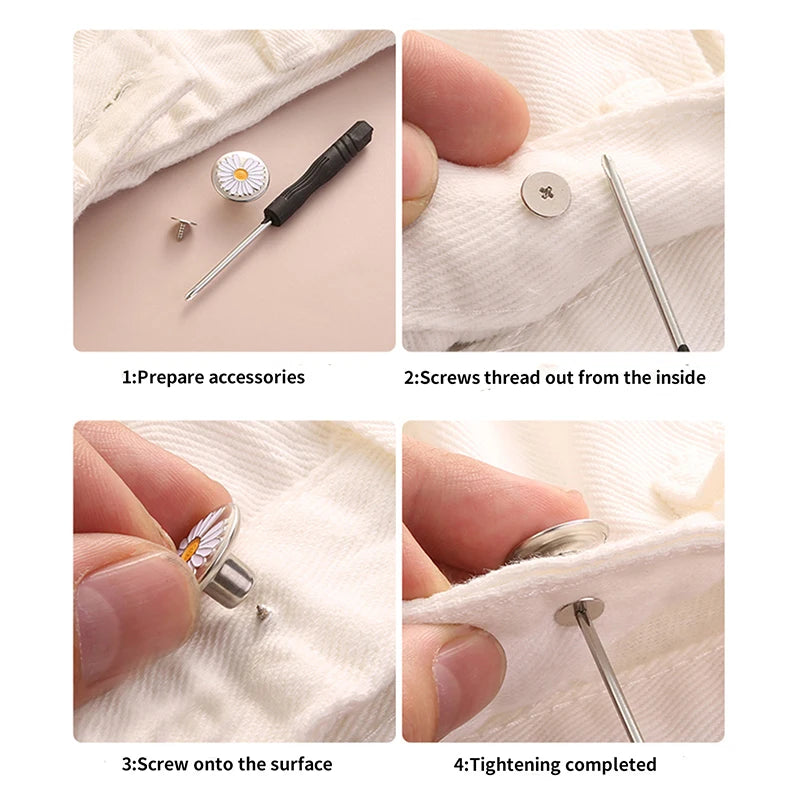 1:Prepare accessories

2:Screws thread out from the inside

3:Screw onto the surface

4:Tightening completed