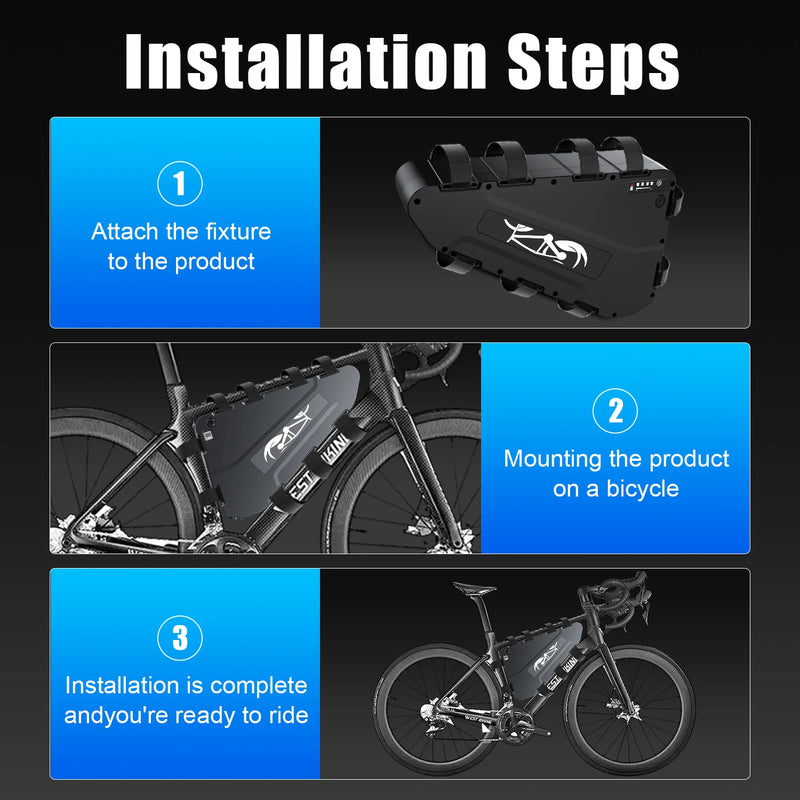 Installation Steps

1
Attach the fixture to the product

2
Mounting the product on a bicycle

3
Installation is complete andyou're ready to ride