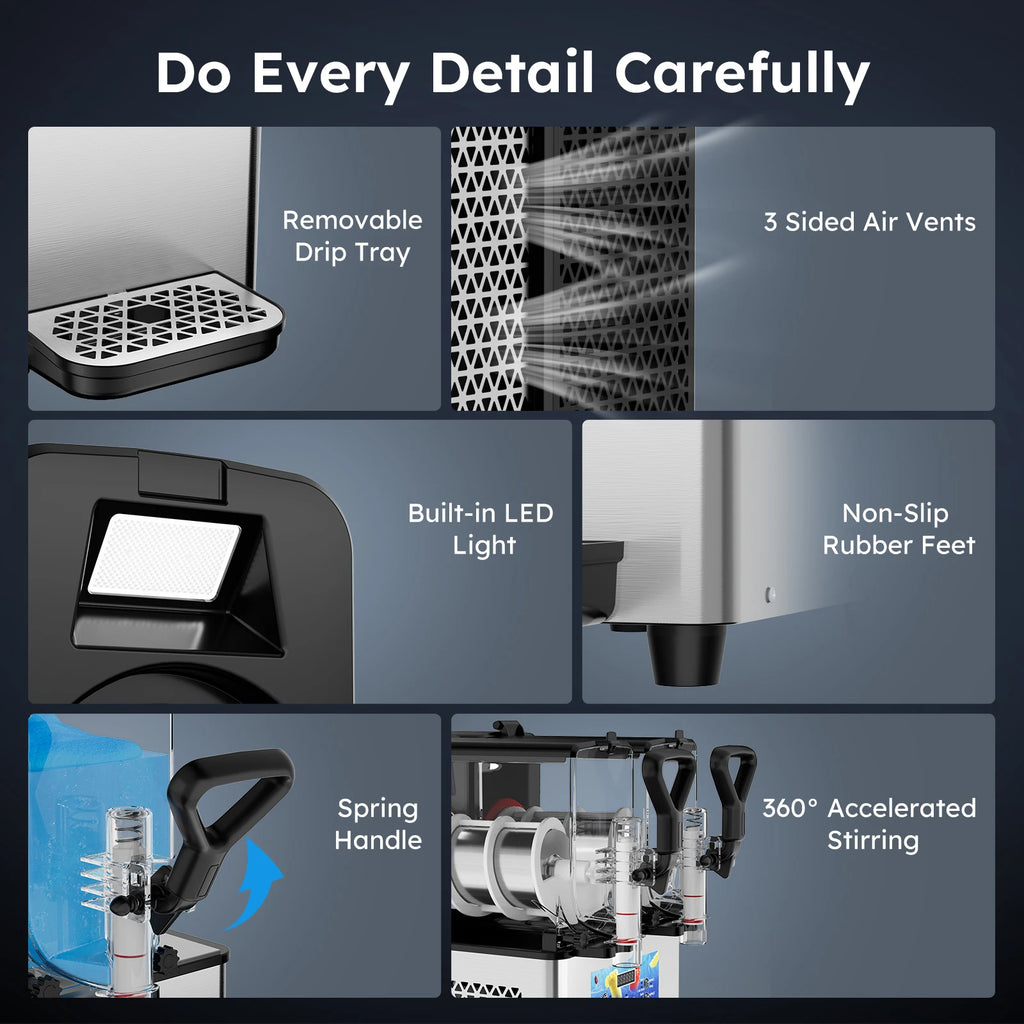 Do Every Detail Carefully

Removable Drip Tray

3 Sided Air Vents

Built-in LED Light

Non-Slip Rubber Feet

Spring Handle

360° Accelerated Stirring