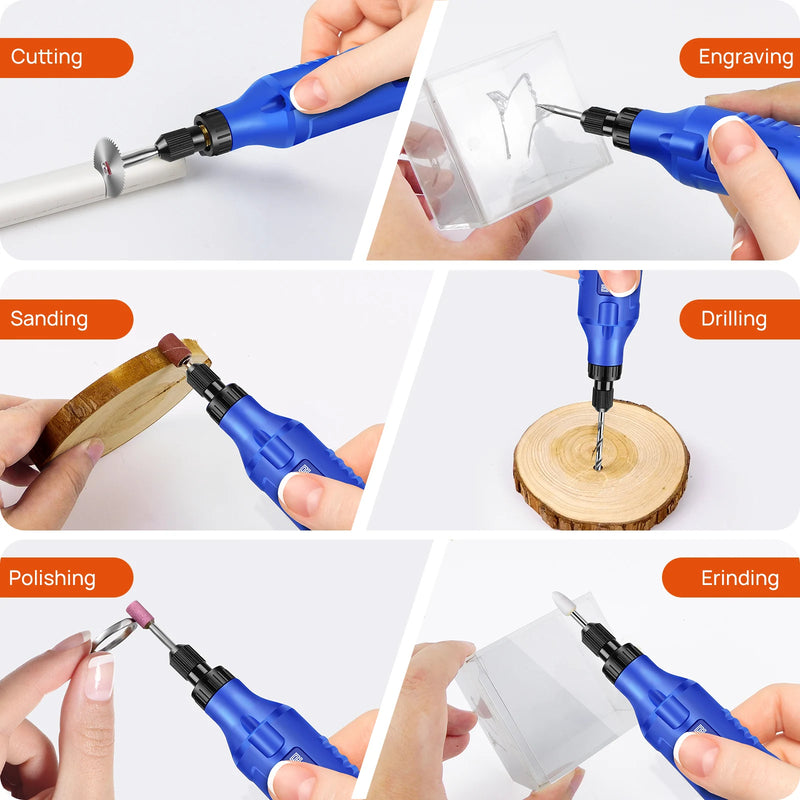 Cutting

Engraving

Sanding

Drilling

Polishing

Erinding