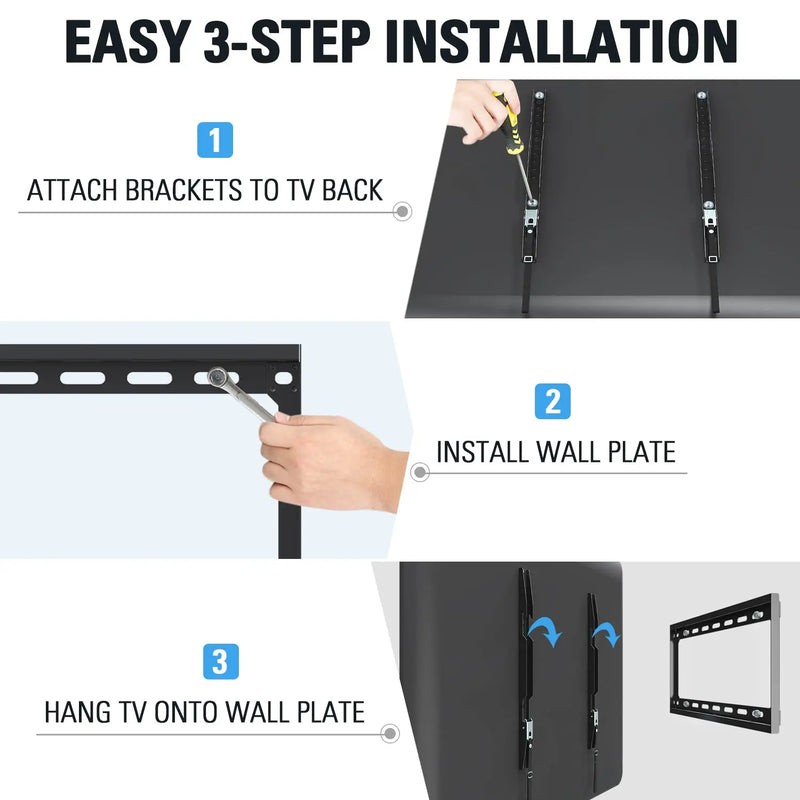 EASY 3-STEP INSTALLATION

1

ATTACH BRACKETS TO TV BACK

2

INSTALL WALL PLATE

3

HANG TV ONTO WALL PLATE