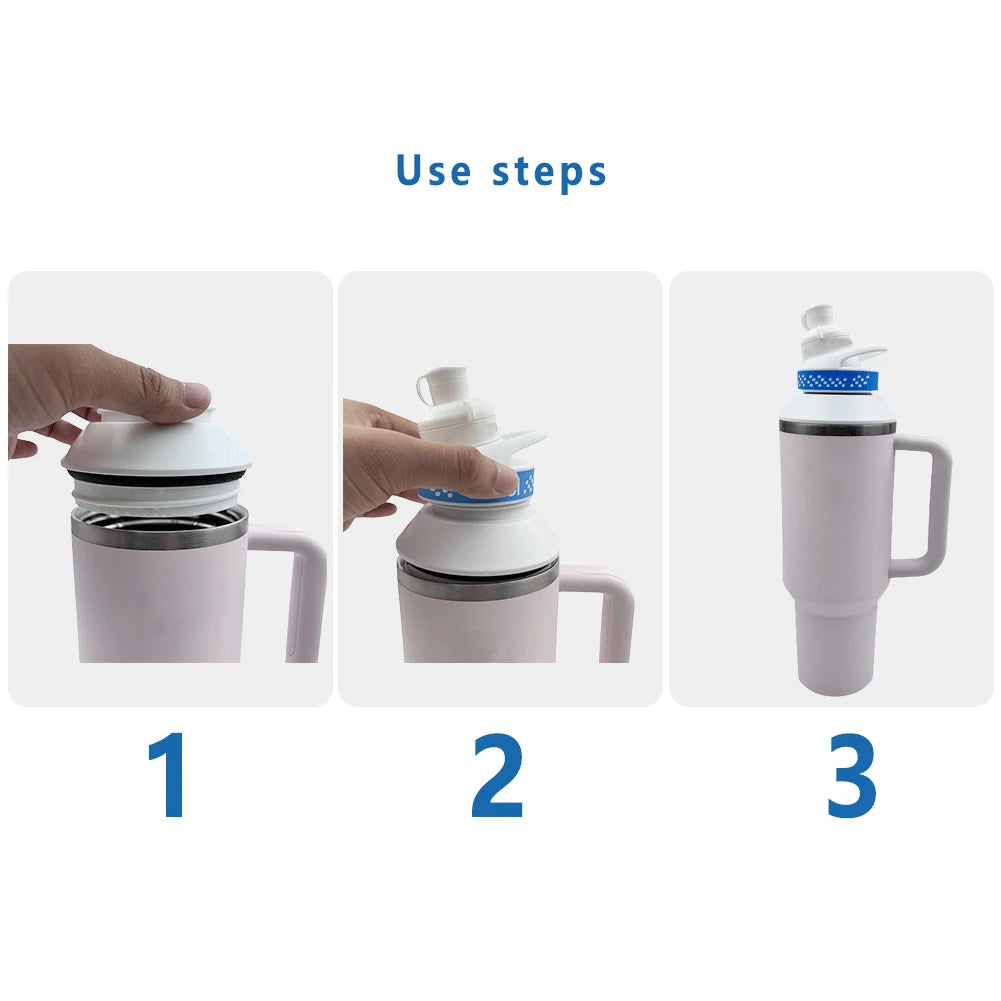 Use steps

1

2

3