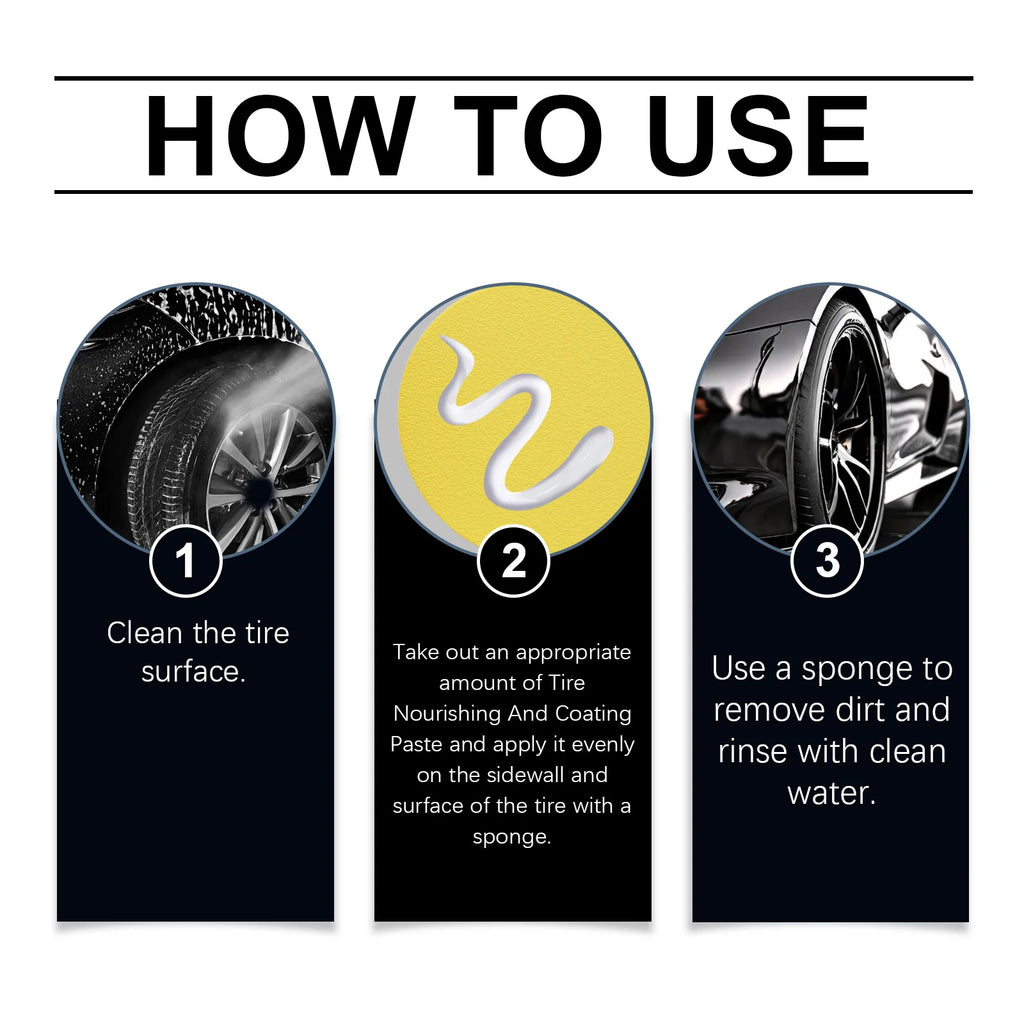 HOW TO USE

1
Clean the tire surface.

2
Take out an appropriate amount of Tire Nourishing And Coating Paste and apply it evenly on the sidewall and surface of the tire with a sponge.

3
Use a sponge to remove dirt and rinse with clean water.