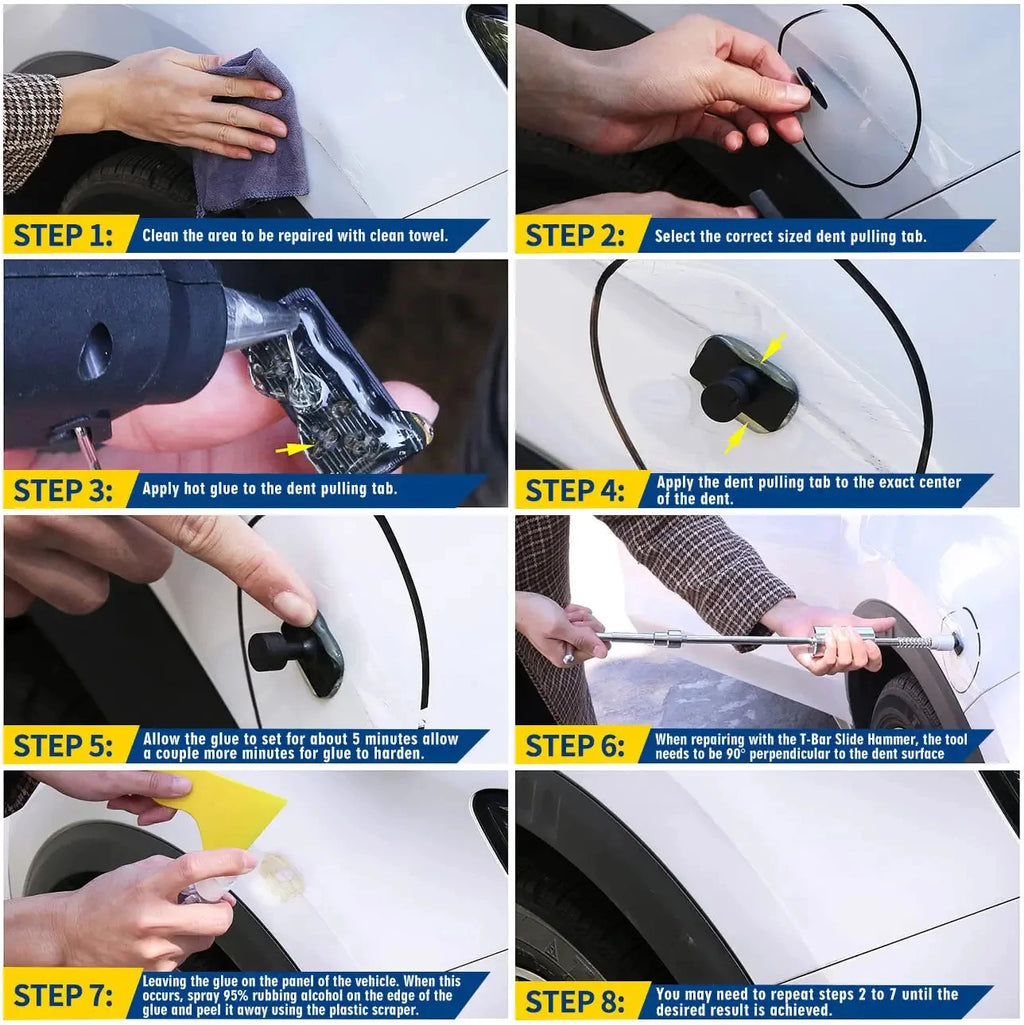 STEP 1: Clean the area to be repaired with clean towel.

STEP 2: Select the correct sized dent pulling tab.

STEP 3: Apply hot glue to the dent pulling tab.

STEP 4: Apply the dent pulling tab to the exact center of the dent.

STEP 5: Allow the glue to set for about 5 minutes allow a couple more minutes for glue to harden.

STEP 6: When repairing with the T-Bar Slide Hammer, the tool needs to be 90° perpendicular to the dent surface

STEP 7: Leaving the glue on the panel of the vehicle. When this occurs, spray 95% rubbing alcohol on the edge of the glue and peel it away using the plastic scraper.

STEP 8: You may need to repeat steps 2 to 7 until the desired result is achieved.