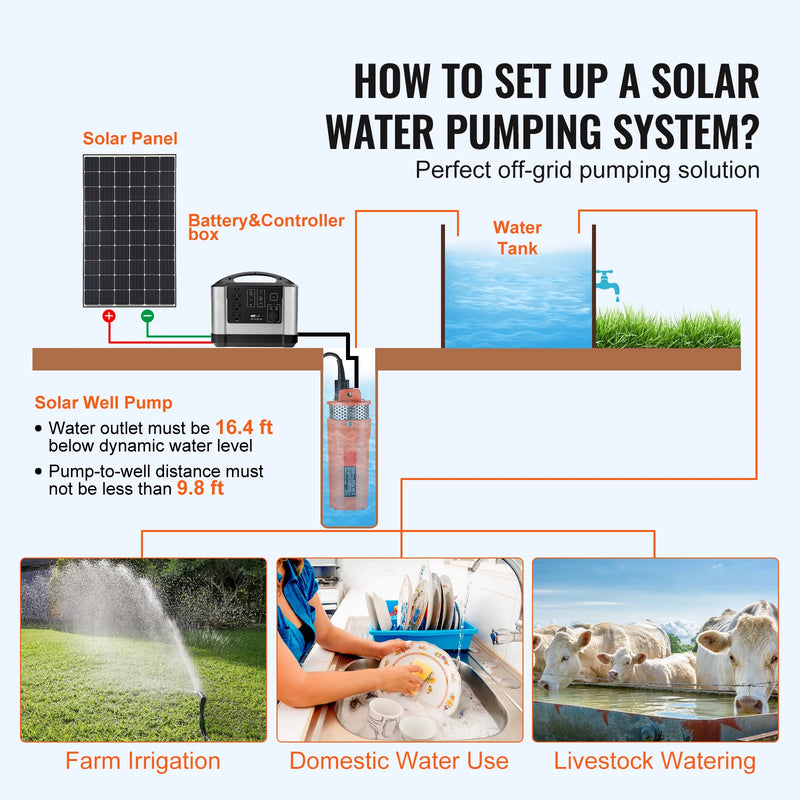 HOW TO SET UP A SOLAR WATER PUMPING SYSTEM?
Perfect off-grid pumping solution

Solar Panel

Battery&Controller box

Water Tank

Solar Well Pump
• Water outlet must be 16.4 ft below dynamic water level
• Pump-to-well distance must not be less than 9.8 ft

Farm Irrigation

Domestic Water Use

Livestock Watering