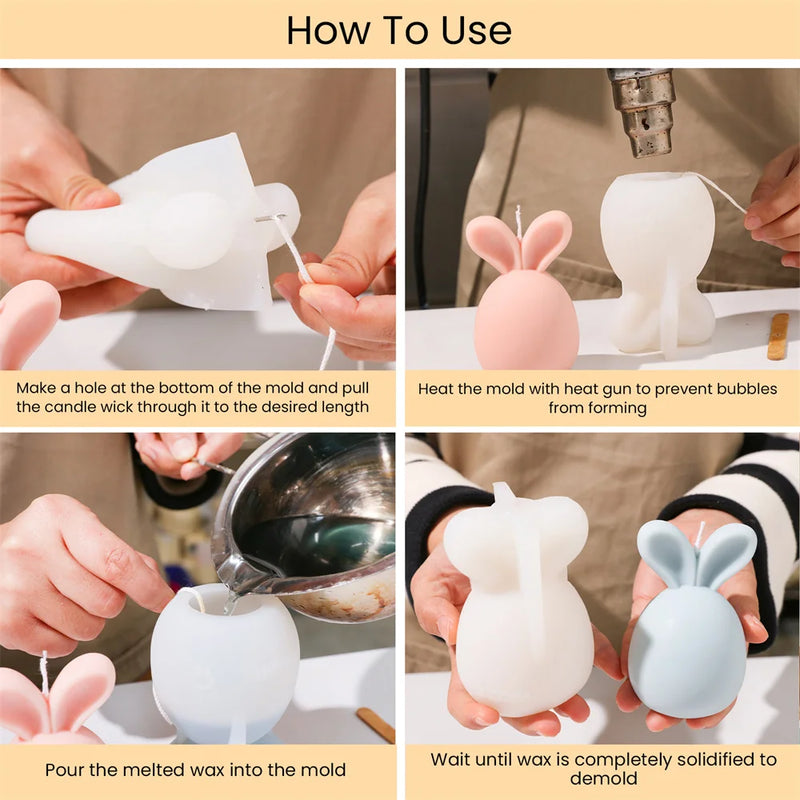 How To Use

Make a hole at the bottom of the mold and pull the candle wick through it to the desired length

Heat the mold with heat gun to prevent bubbles from forming

Pour the melted wax into the mold

Wait until wax is completely solidified to demold