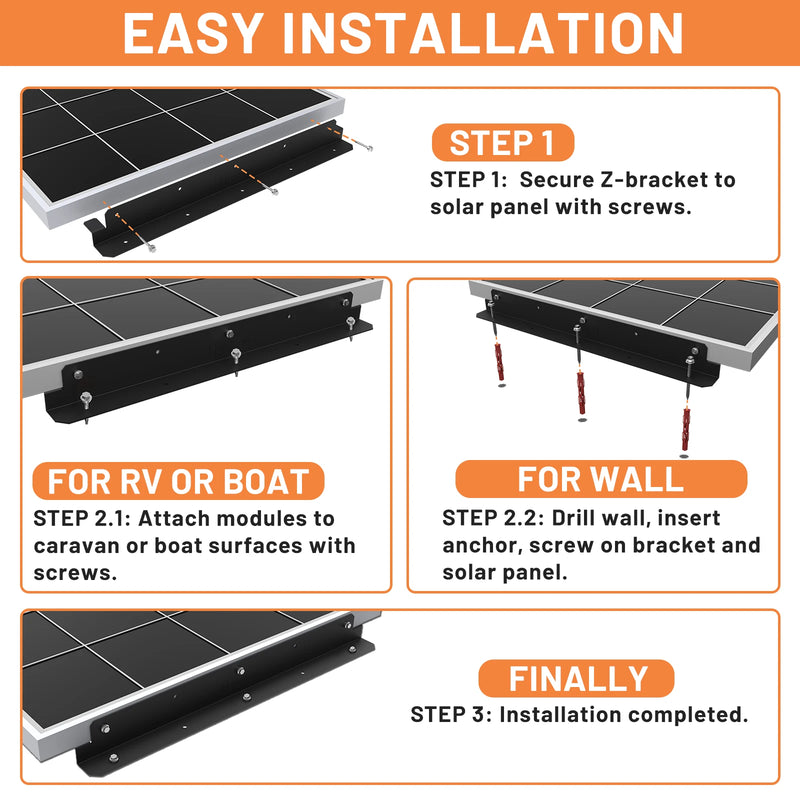 EASY INSTALLATION

STEP 1

STEP 1: Secure Z-bracket to solar panel with screws.

FOR RV OR BOAT

STEP 2.1: Attach modules to caravan or boat surfaces with screws.

FOR WALL

STEP 2.2: Drill wall, insert anchor, screw on bracket and solar panel.

FINALLY

STEP 3: Installation completed.