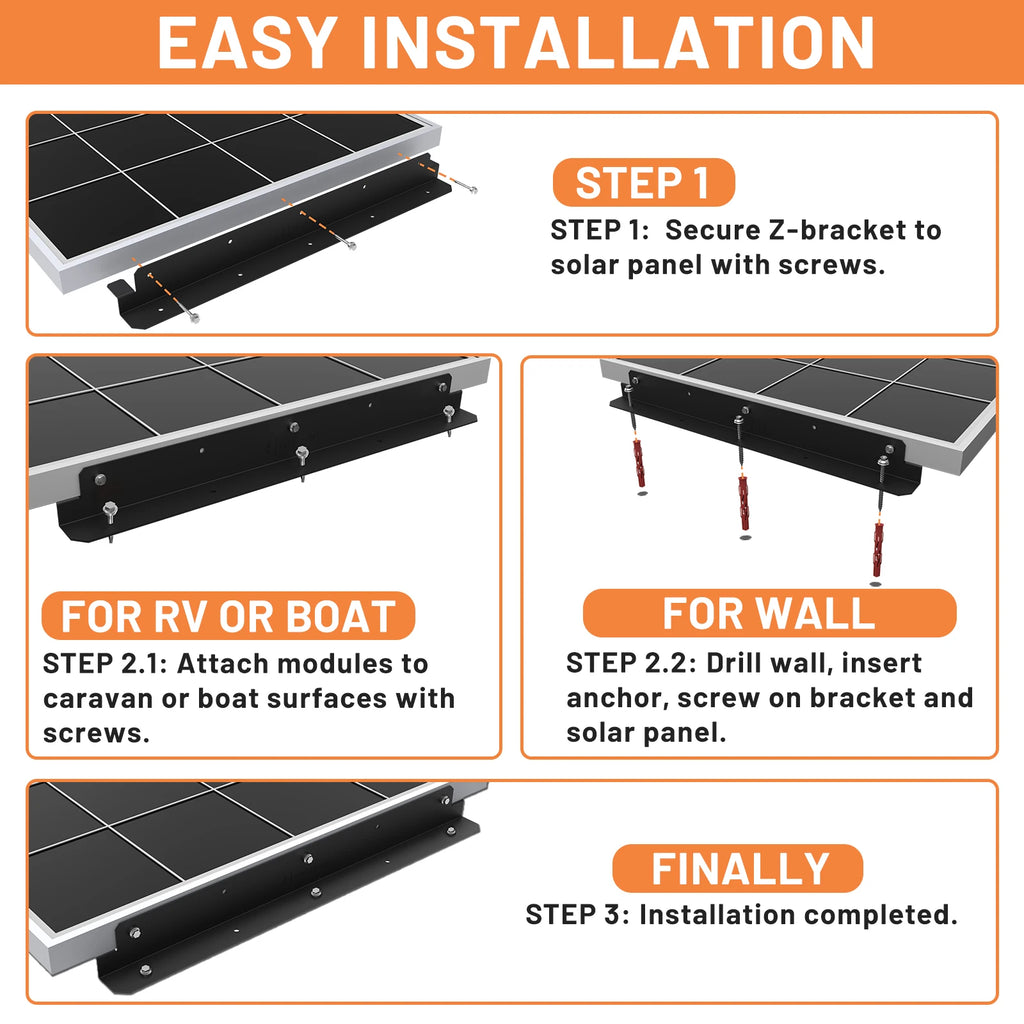 EASY INSTALLATION

STEP 1

STEP 1: Secure Z-bracket to solar panel with screws.

FOR RV OR BOAT

STEP 2.1: Attach modules to caravan or boat surfaces with screws.

FOR WALL

STEP 2.2: Drill wall, insert anchor, screw on bracket and solar panel.

FINALLY

STEP 3: Installation completed.