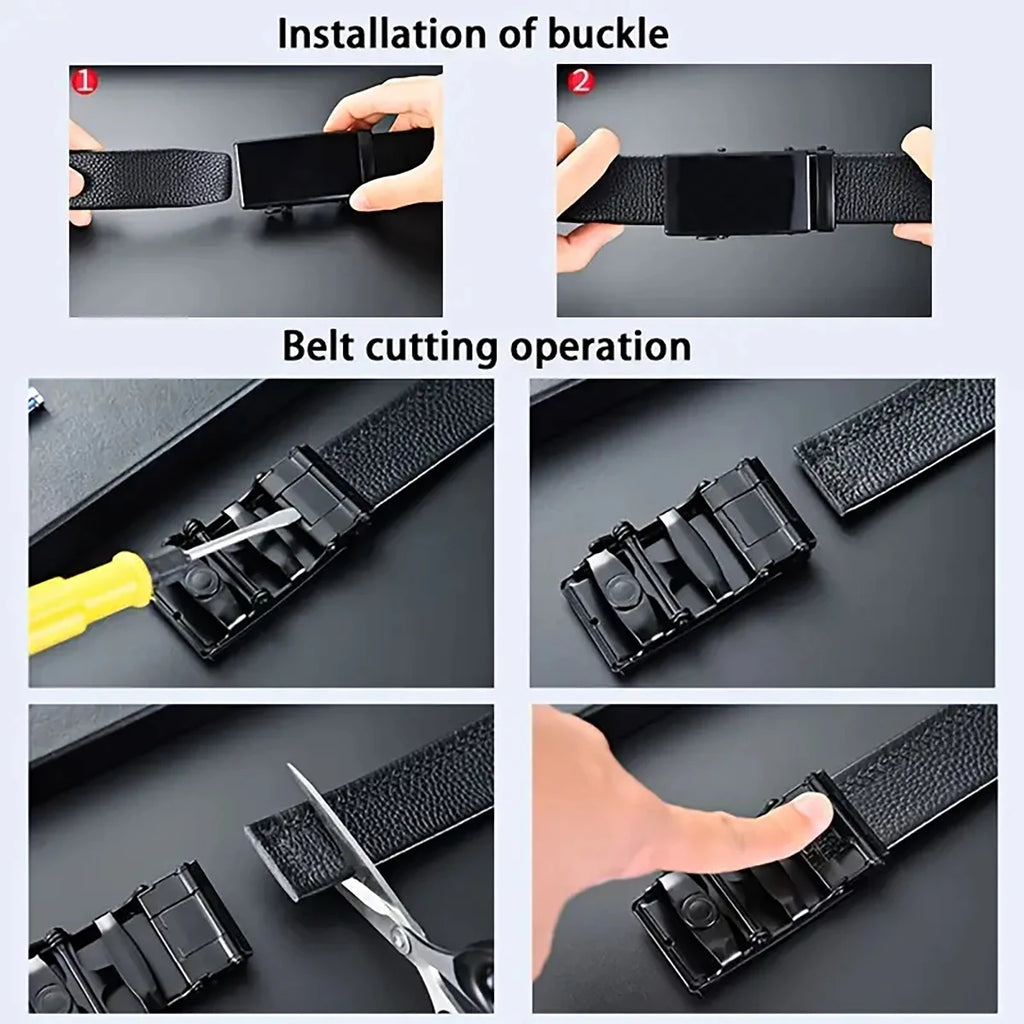 Installation of buckle

1

2

Belt cutting operation