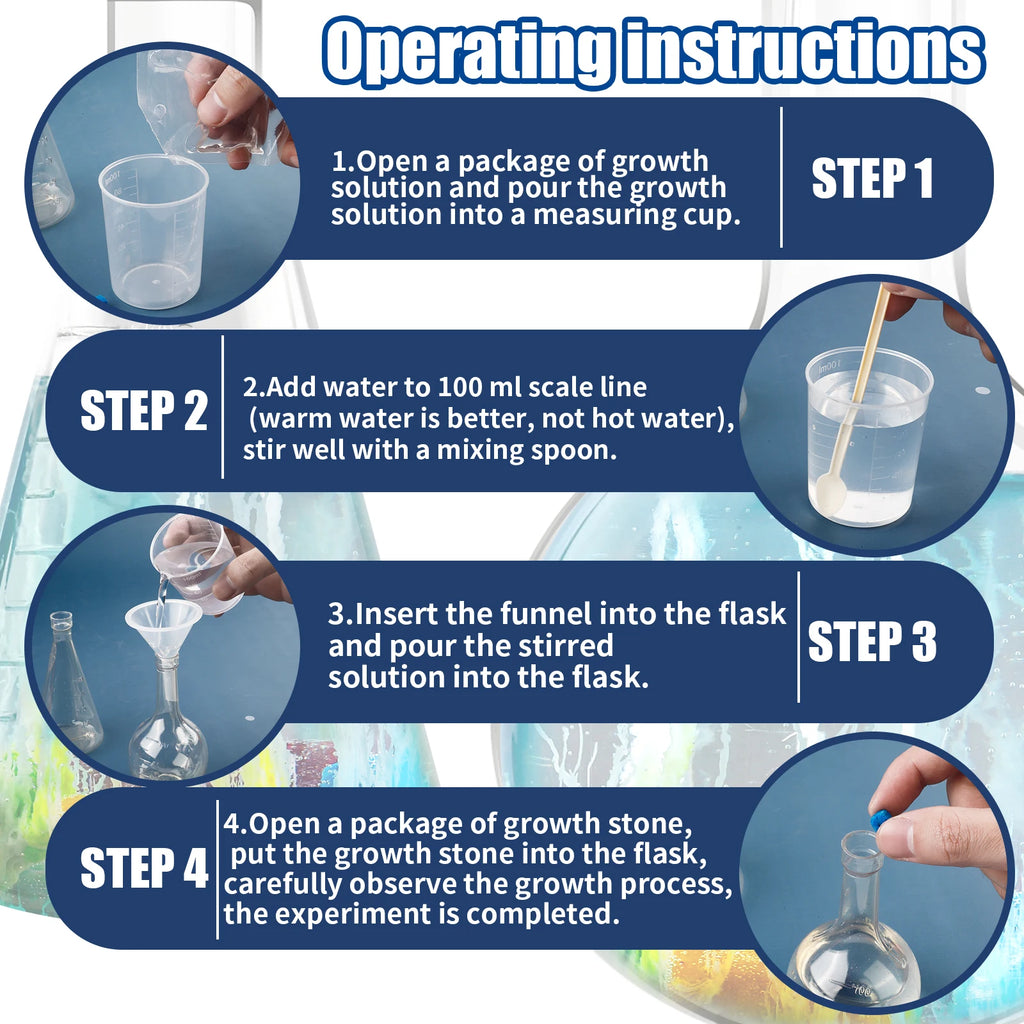 Operating instructions

1.Open a package of growth solution and pour the growth solution into a measuring cup.

STEP 1

STEP 2

2.Add water to 100 ml scale line (warm water is better, not hot water), stir well with a mixing spoon.

3.Insert the funnel into the flask and pour the stirred solution into the flask.

STEP 3

STEP 4

4.Open a package of growth stone, put the growth stone into the flask, carefully observe the growth process, the experiment is completed.