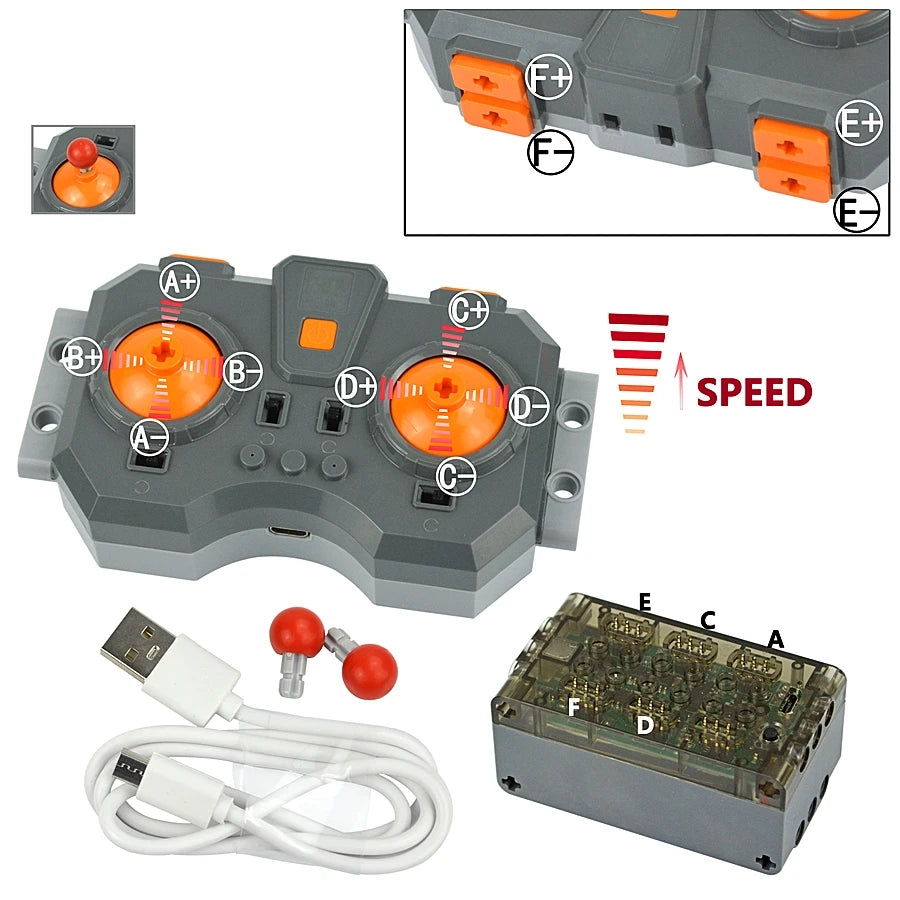 F+
F−
E+
E−
A+
B+
B−
A−
C+
D+
D−
C−
SPEED
E
C
A
F
D