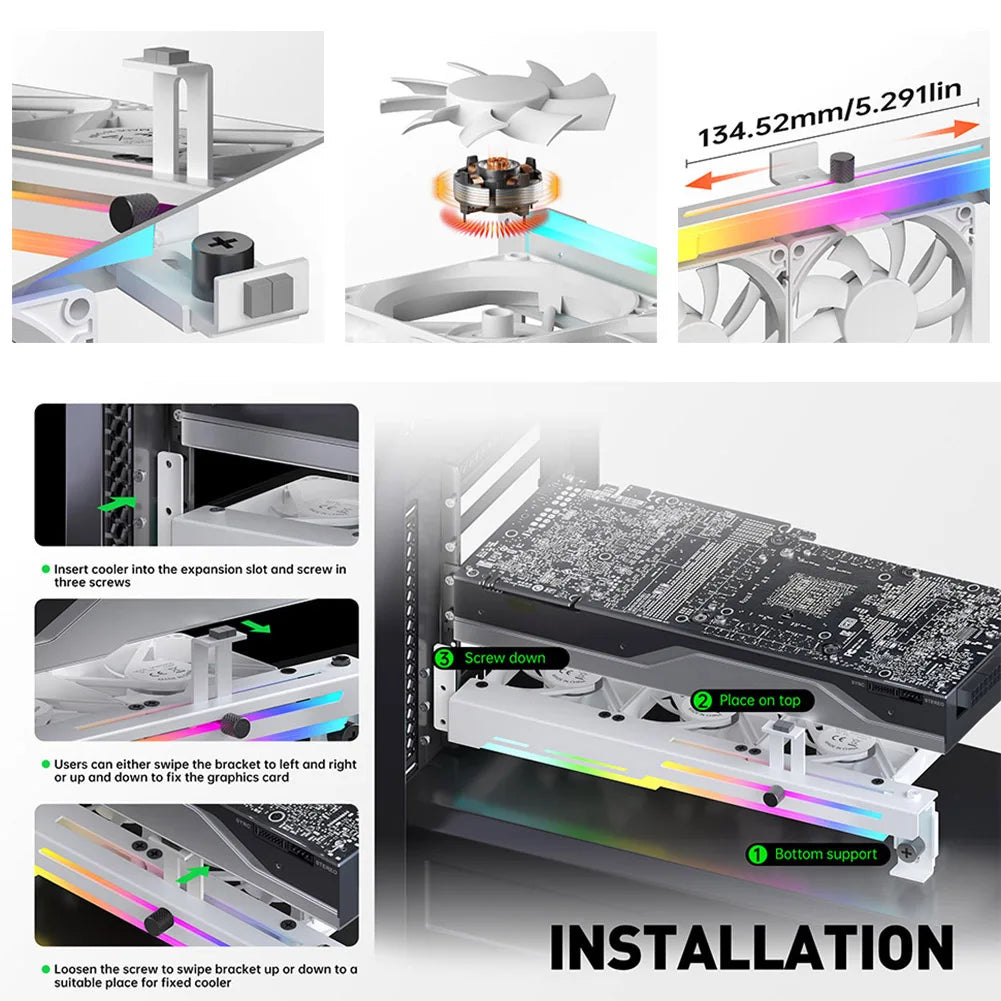 134.52mm/5.291lin

Insert cooler into the expansion slot and screw in three screws

Users can either swipe the bracket to left and right or up and down to fix the graphics card

Loosen the screw to swipe bracket up or down to a suitable place for fixed cooler

3 Screw down

2 Place on top

1 Bottom support

INSTALLATION