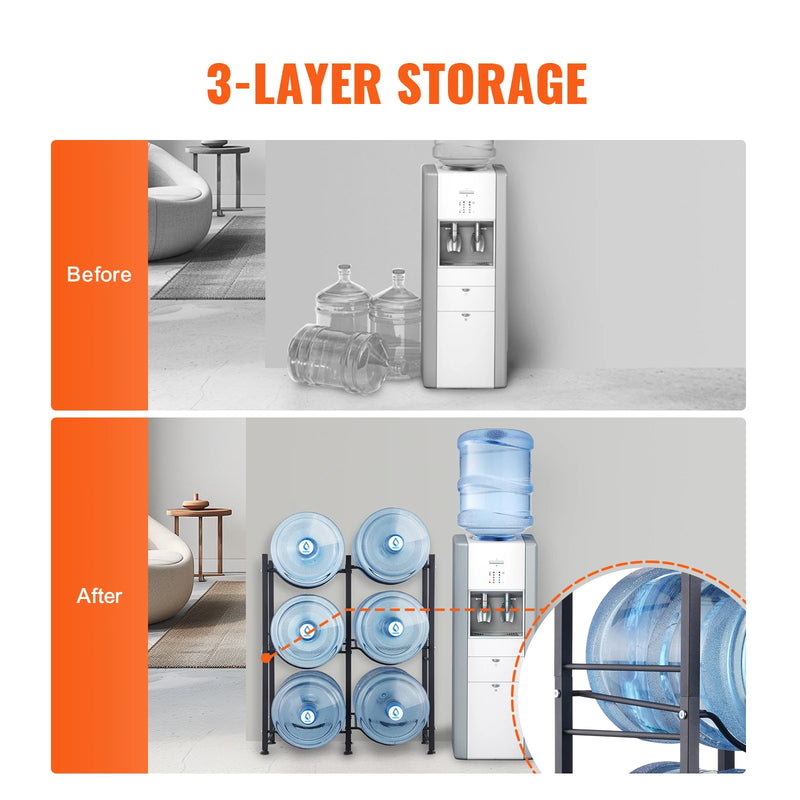 3-LAYER STORAGE

Before

After