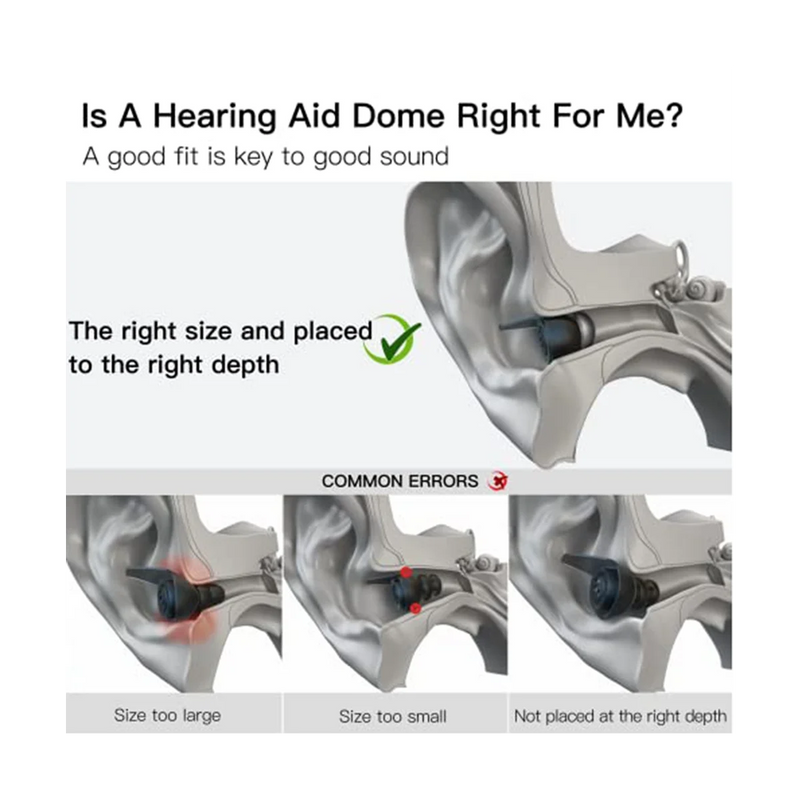 Is A Hearing Aid Dome Right For Me?
A good fit is key to good sound

The right size and placed to the right depth

COMMON ERRORS

Size too large

Size too small

Not placed at the right depth