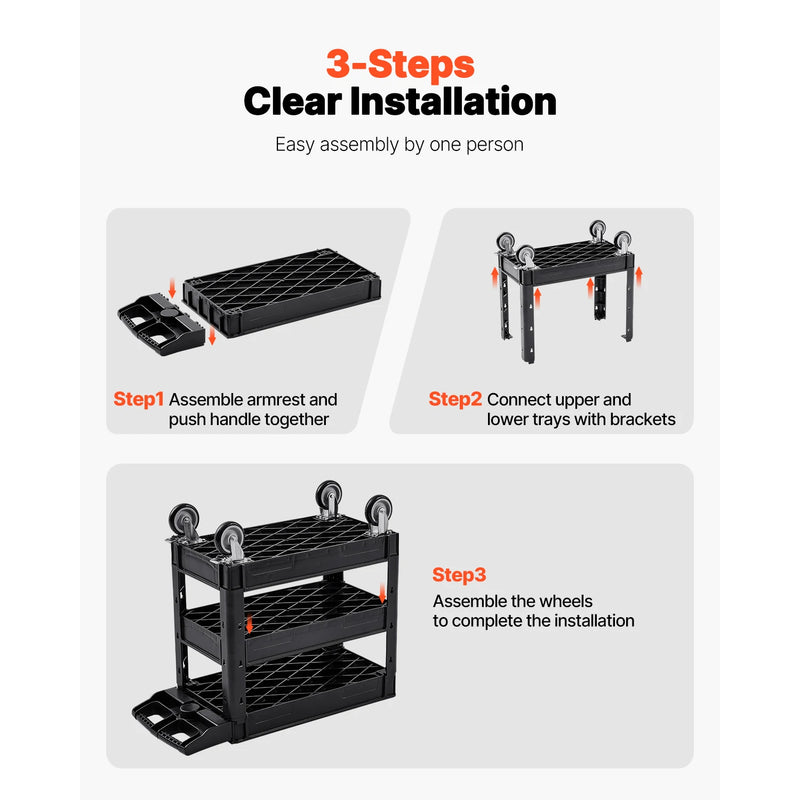 3-Steps
Clear Installation

Easy assembly by one person

Step1 Assemble armrest and push handle together

Step2 Connect upper and lower trays with brackets

Step3
Assemble the wheels to complete the installation