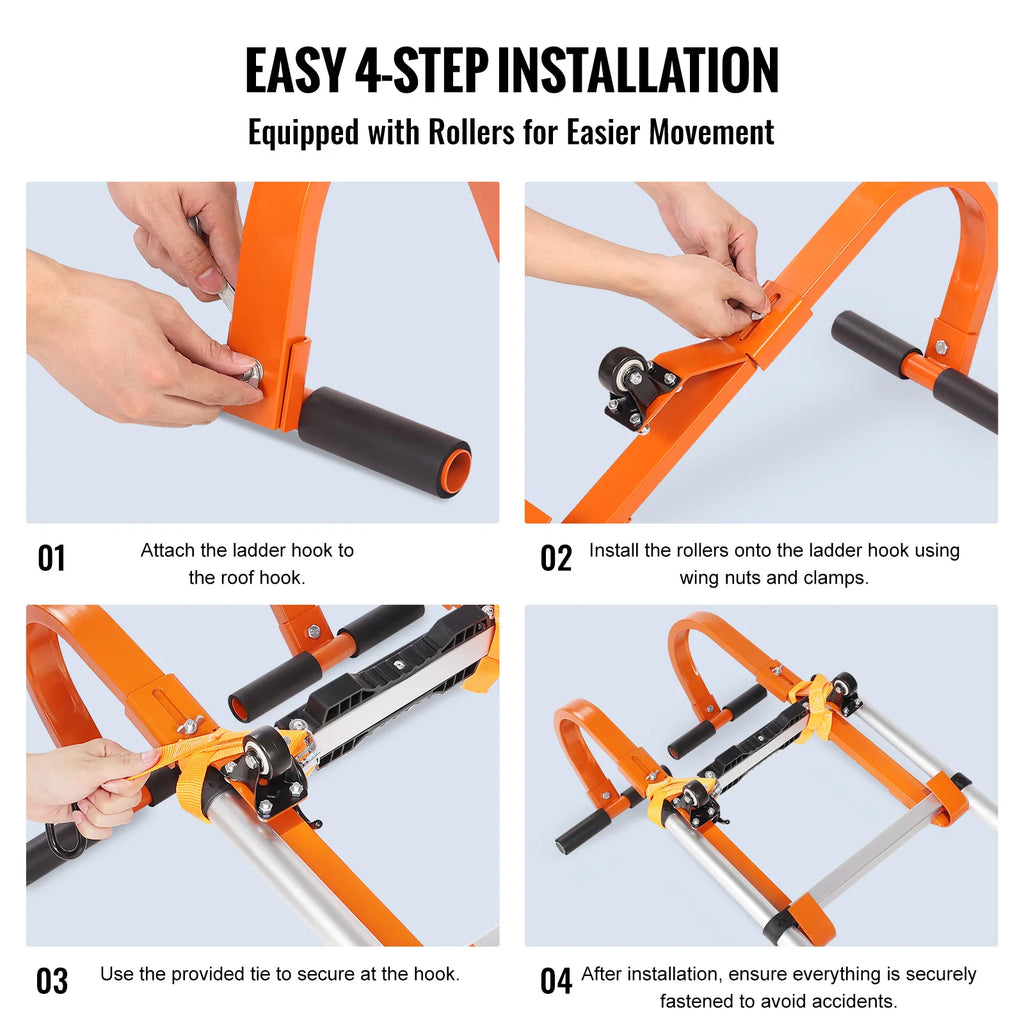 EASY 4-STEP INSTALLATION
Equipped with Rollers for Easier Movement

01 Attach the ladder hook to the roof hook.

02 Install the rollers onto the ladder hook using wing nuts and clamps.

03 Use the provided tie to secure at the hook.

04 After installation, ensure everything is securely fastened to avoid accidents.