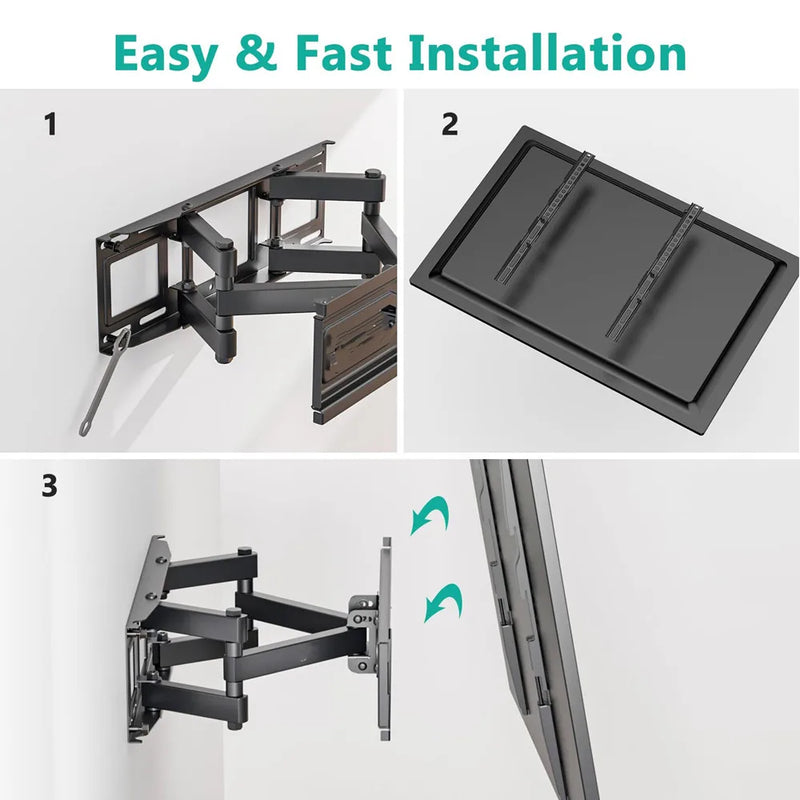 Easy & Fast Installation

1

2

3