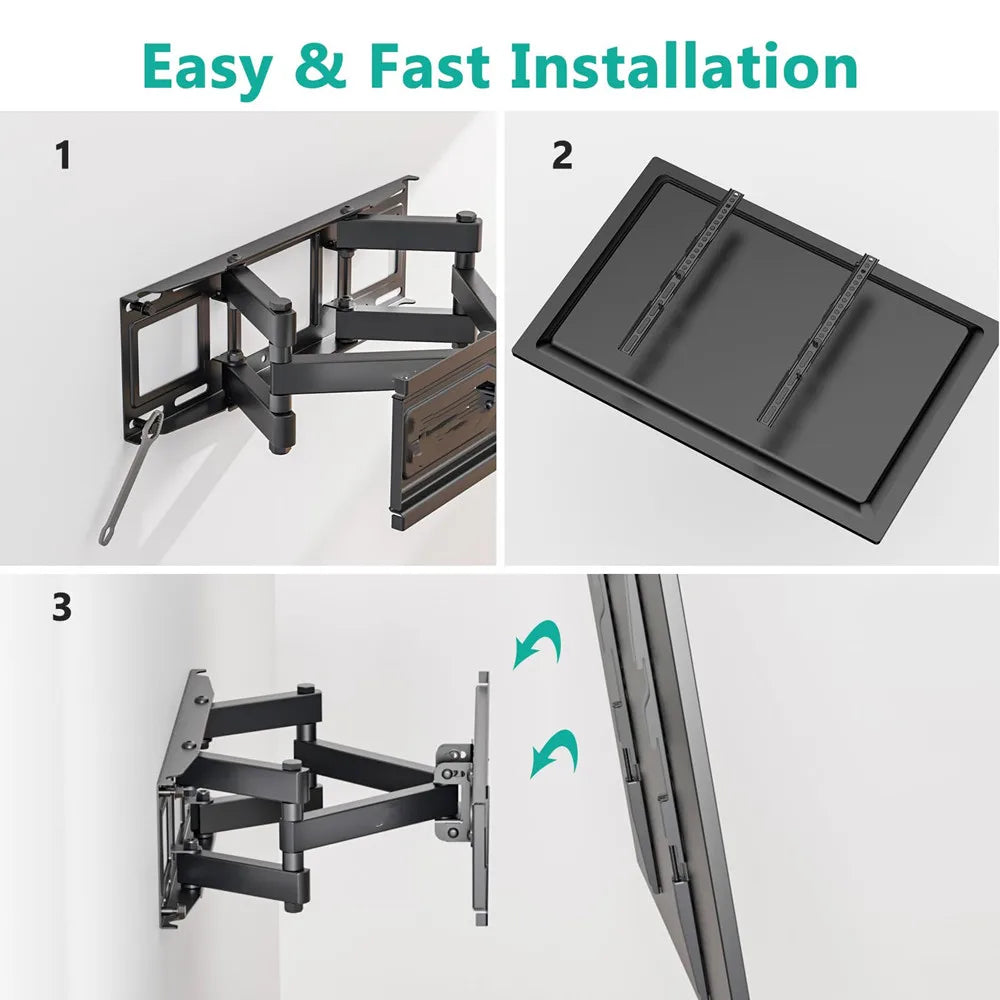 Easy & Fast Installation

1

2

3