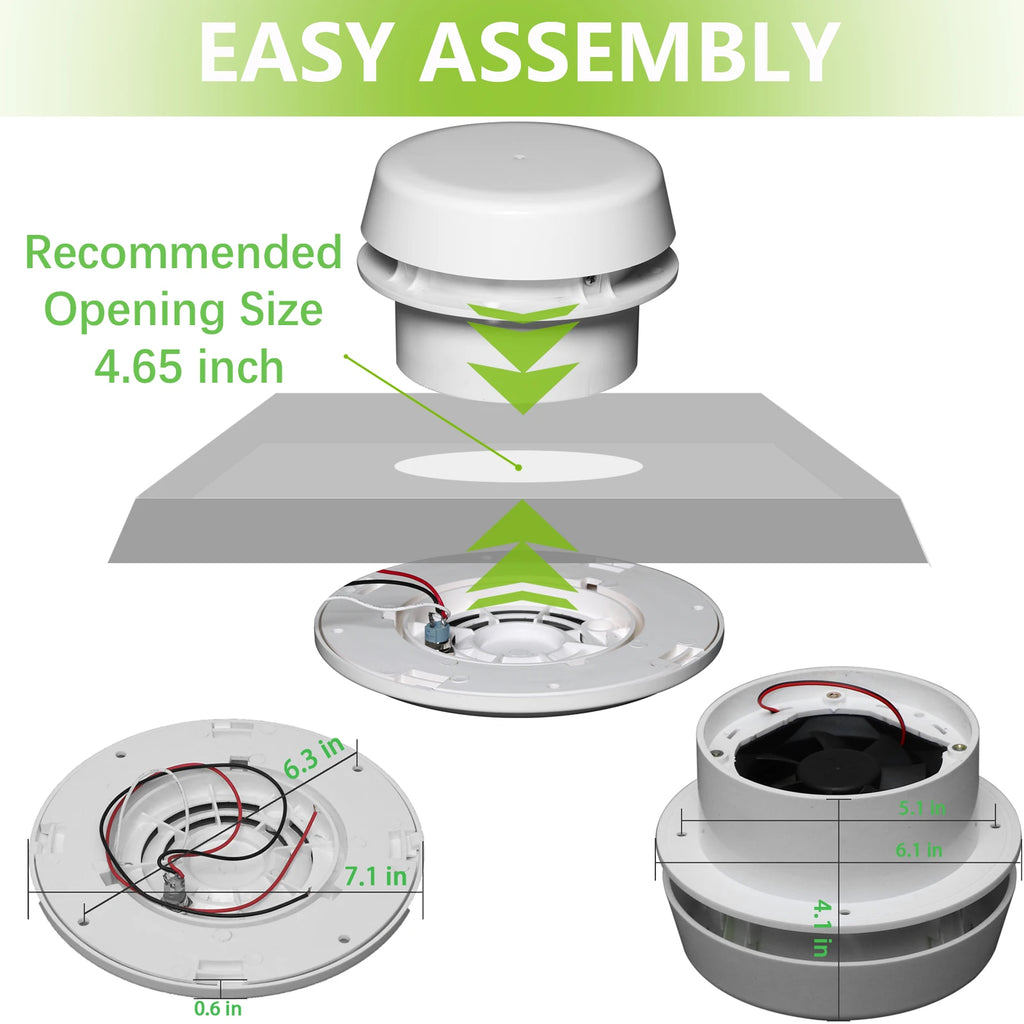 EASY ASSEMBLY

Recommended Opening Size 4.65 inch

6.3 in

7.1 in

0.6 in

5.1 in

6.1 in

4.1 in