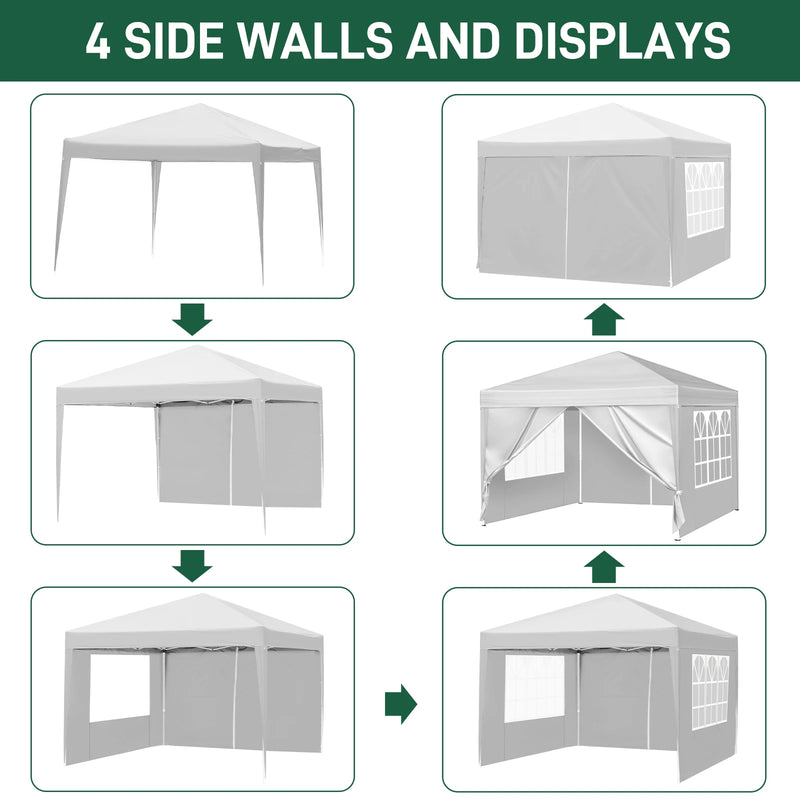 4 SIDE WALLS AND DISPLAYS