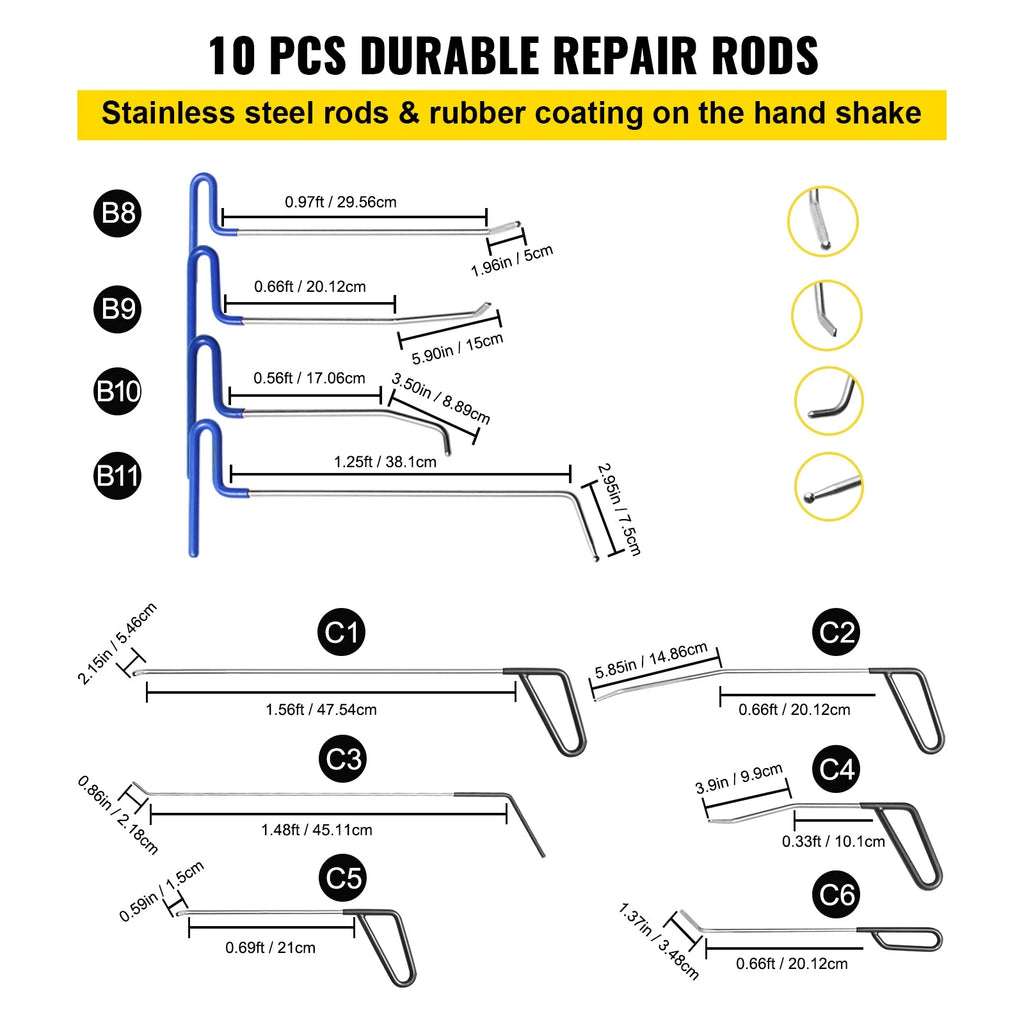 10 PCS DURABLE REPAIR RODS

Stainless steel rods & rubber coating on the hand shake

B8
0.97ft / 29.56cm
1.96in / 5cm

B9
0.66ft / 20.12cm
5.90in / 15cm

B10
0.56ft / 17.06cm
3.50in / 8.89cm

B11
1.25ft / 38.1cm
2.95in / 7.5cm

C1
2.15in / 5.46cm
1.56ft / 47.54cm

C2
5.85in / 14.86cm
0.66ft / 20.12cm

C3
0.86in / 2.18cm
1.48ft / 45.11cm

C4
3.9in / 9.9cm
0.33ft / 10.1cm

C5
0.59in / 1.5cm
0.69ft / 21cm

C6
1.37in / 3.48cm
0.66ft / 20.12cm