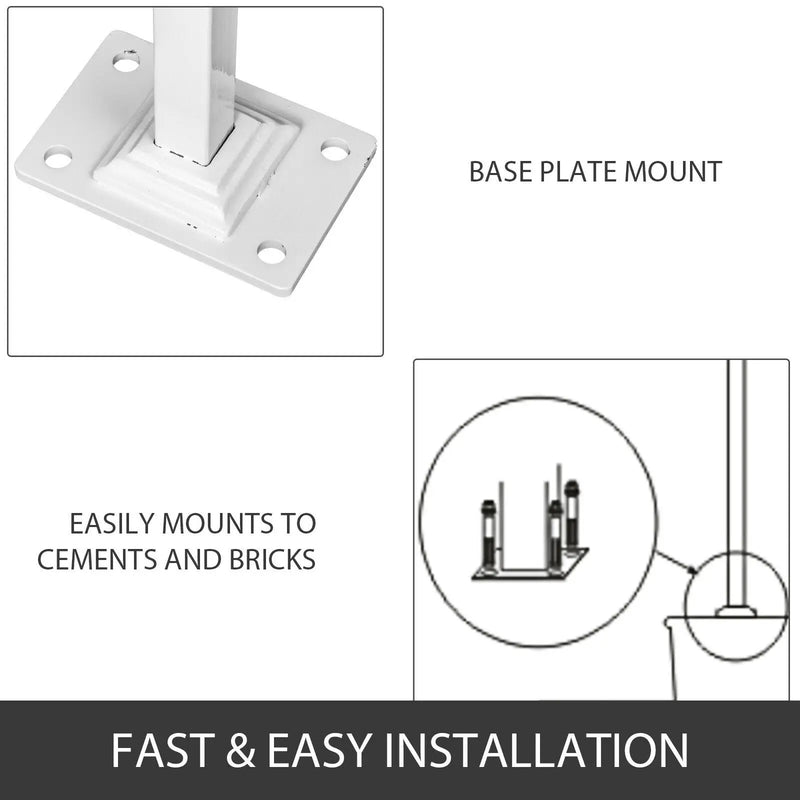 BASE PLATE MOUNT

EASILY MOUNTS TO CEMENTS AND BRICKS

FAST & EASY INSTALLATION